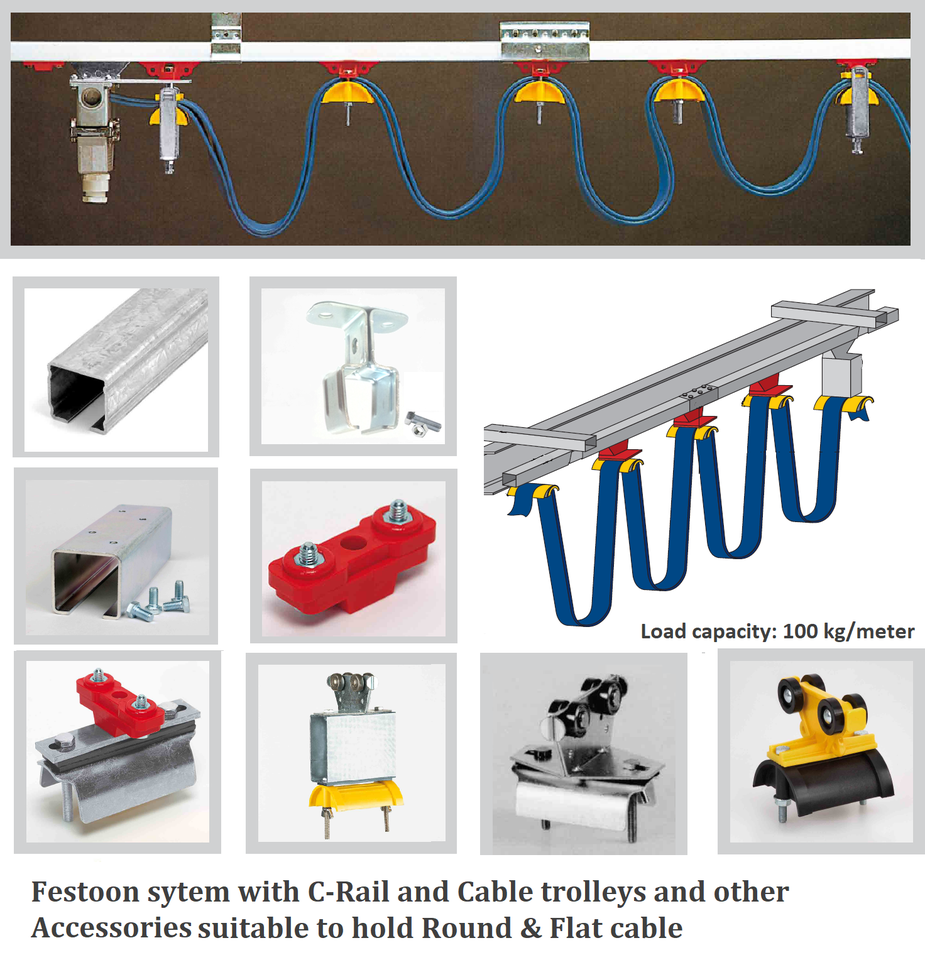 Load capacity: 100 kg/meter

Festoon sytem with C-Rail and Cable trolleys and other Accessories suitable to hold Round & Flat cable