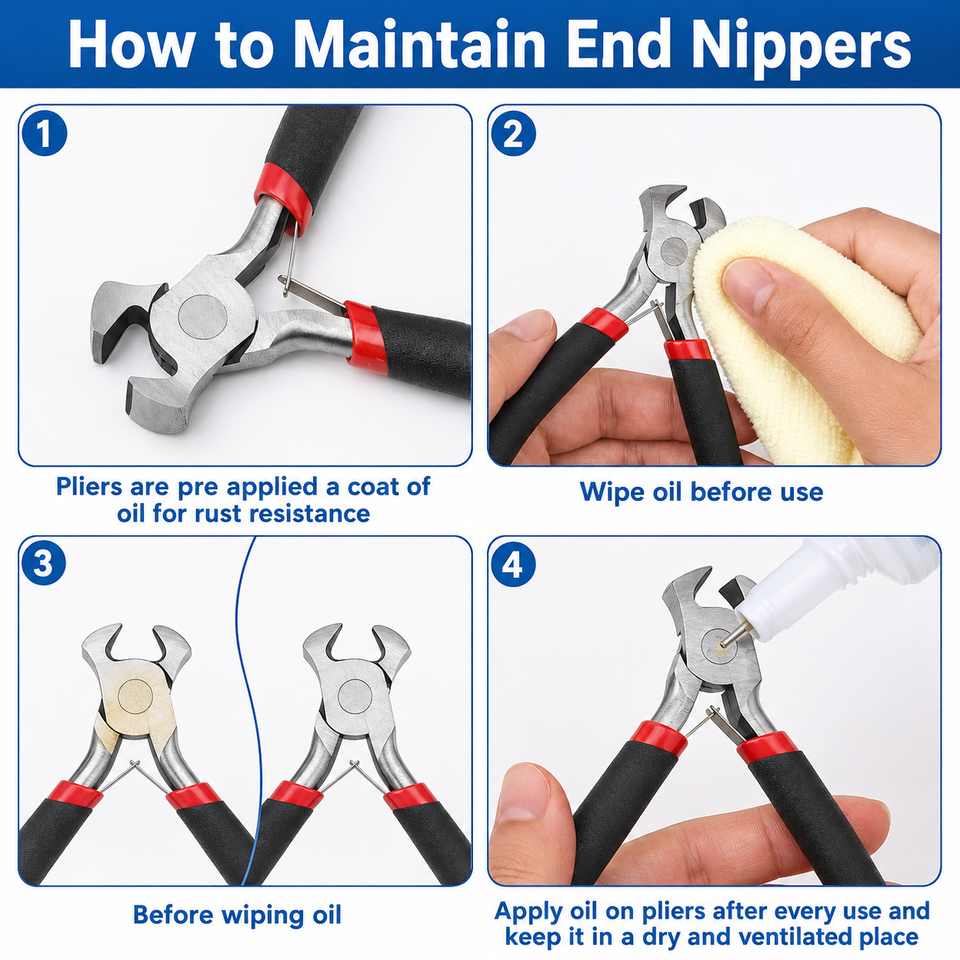 How to Maintain End Nippers

1

Pliers are pre applied a coat of oil for rust resistance

2

Wipe oil before use

3

Before wiping oil

4

Apply oil on pliers after every use and keep it in a dry and ventilated place