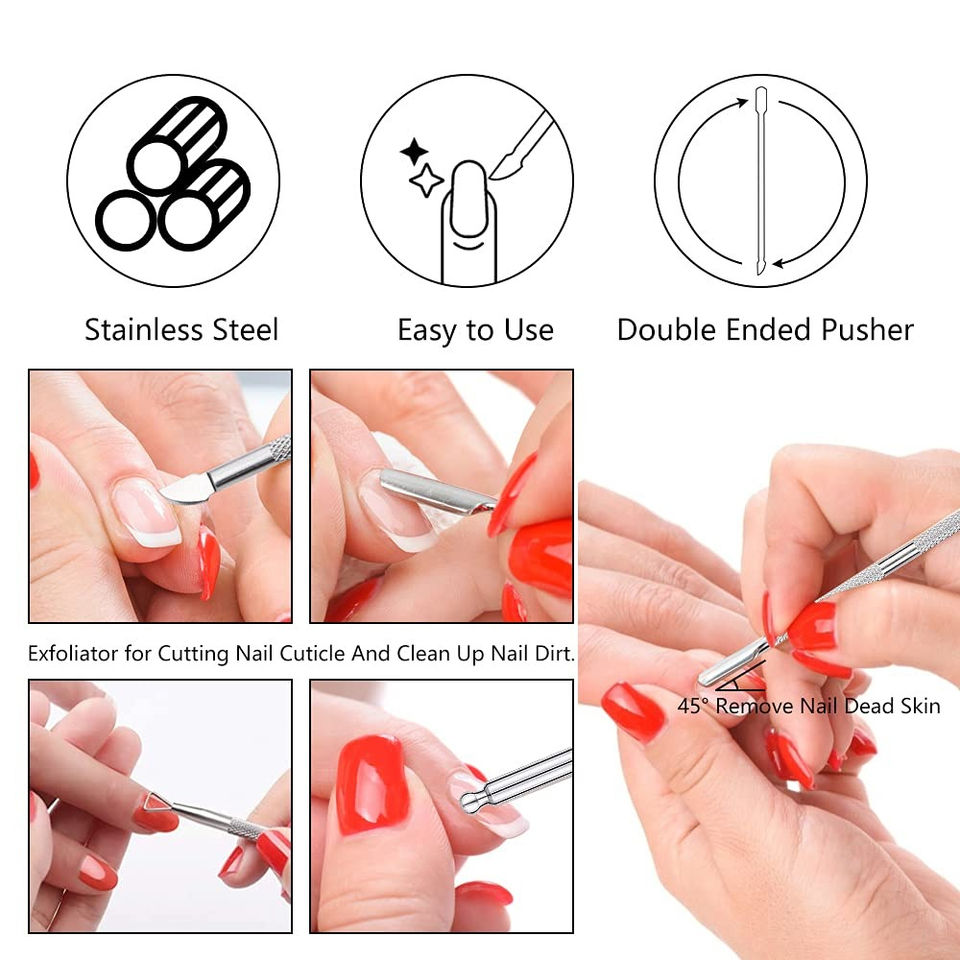 Stainless Steel

Easy to Use

Double Ended Pusher

Exfoliator for Cutting Nail Cuticle And Clean Up Nail Dirt.

45° Remove Nail Dead Skin