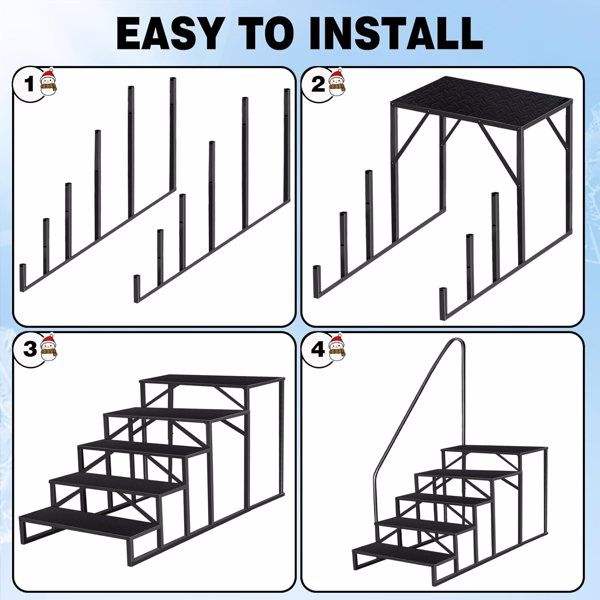 EASY TO INSTALL

1

2

3

4