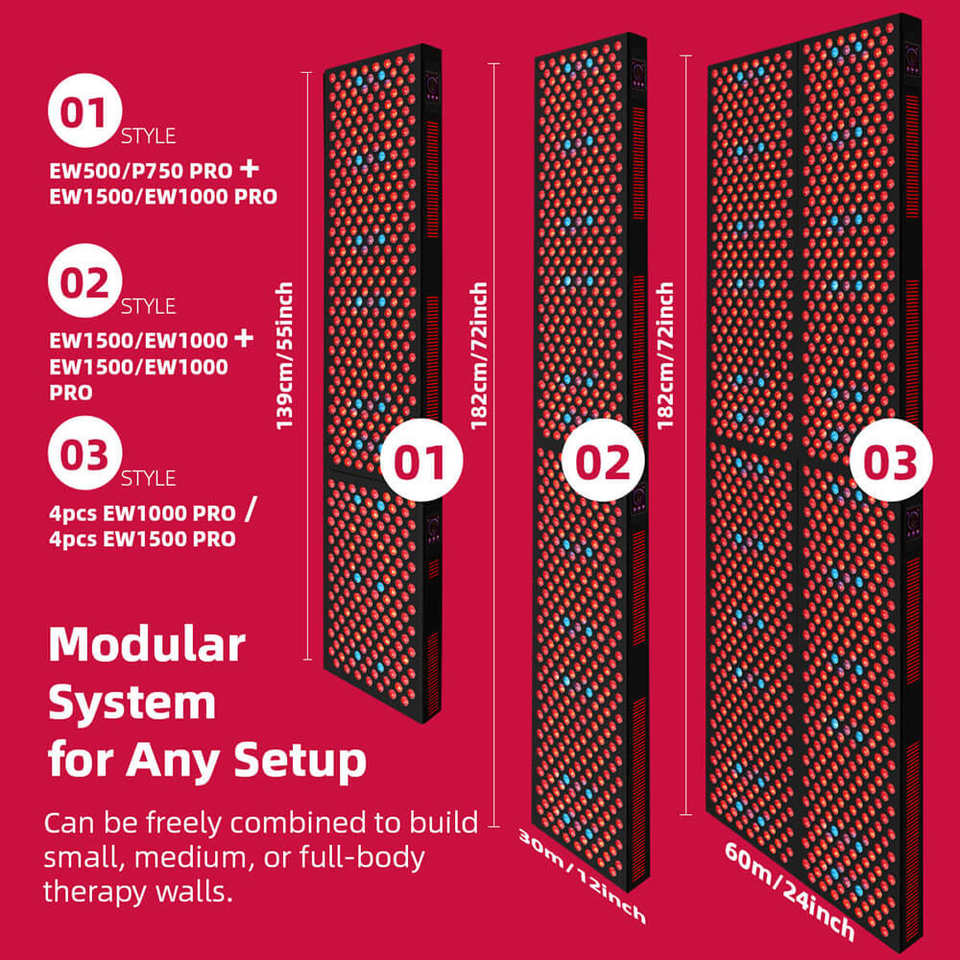 01 STYLE
EW500/P750 PRO + EW1500/EW1000 PRO

02 STYLE
EW1500/EW1000 + EW1500/EW1000 PRO

03 STYLE
4pcs EW1000 PRO / 4pcs EW1500 PRO

Modular System for Any Setup

Can be freely combined to build small, medium, or full-body therapy walls.

139cm/55inch

01

182cm/72inch

02

30m/12inch

182cm/72inch

03

60m/24inch