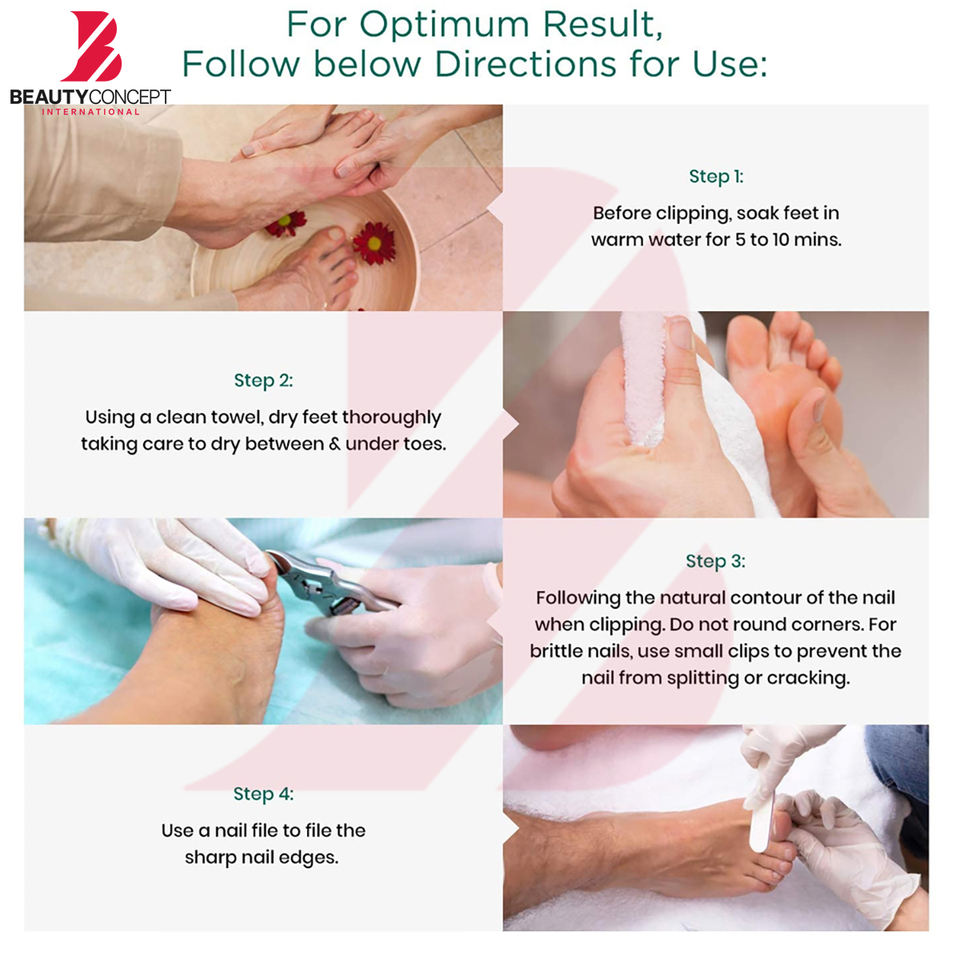 BEAUTYCONCEPT
INTERNATIONAL

For Optimum Result,
Follow below Directions for Use:

Step 1:
Before clipping, soak feet in warm water for 5 to 10 mins.

Step 2:
Using a clean towel, dry feet thoroughly taking care to dry between & under toes.

Step 3:
Following the natural contour of the nail when clipping. Do not round corners. For brittle nails, use small clips to prevent the nail from splitting or cracking.

Step 4:
Use a nail file to file the sharp nail edges.