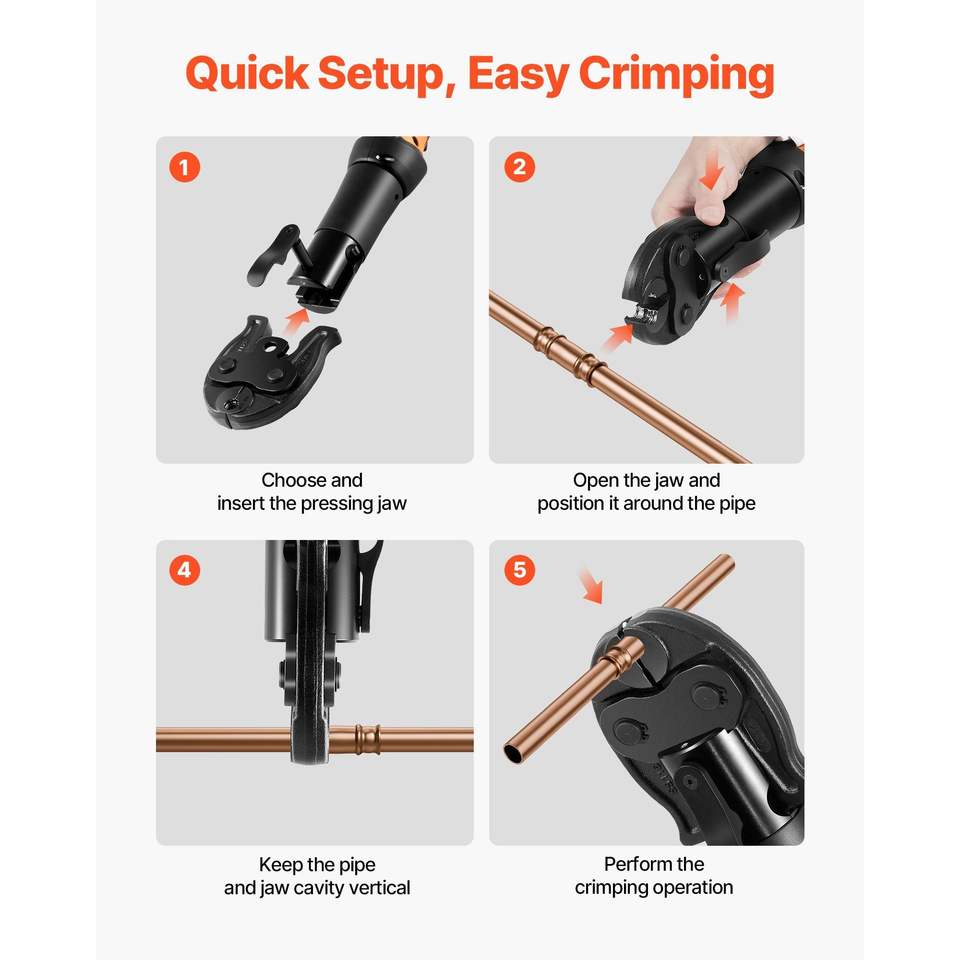 Quick Setup, Easy Crimping

1

Choose and insert the pressing jaw

2

Open the jaw and position it around the pipe

4

Keep the pipe and jaw cavity vertical

5

Perform the crimping operation