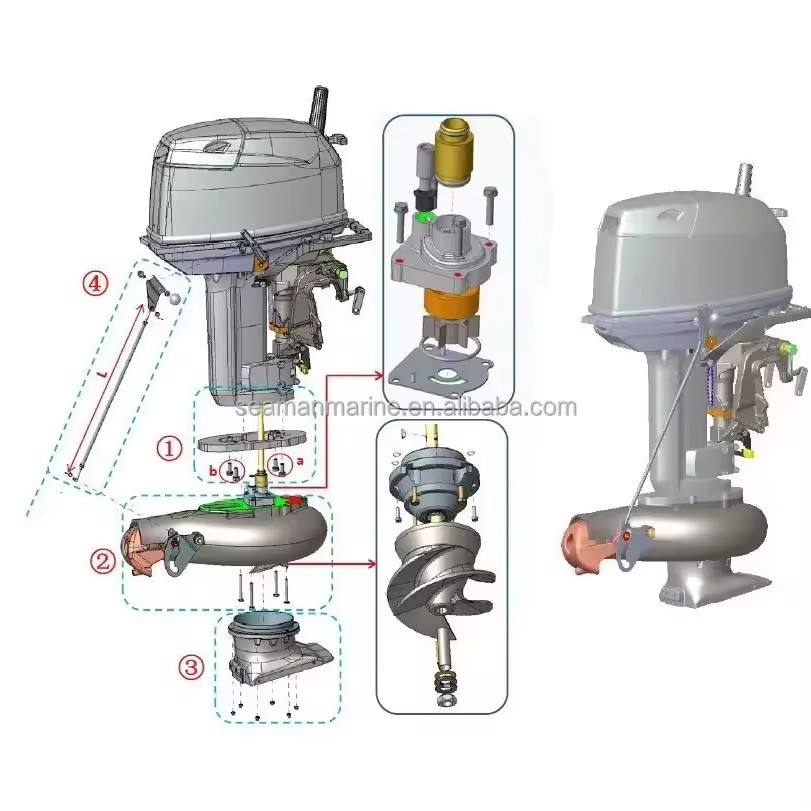 ④
L
seamanmarine.en.alibaba.com
①
b
a
②
③