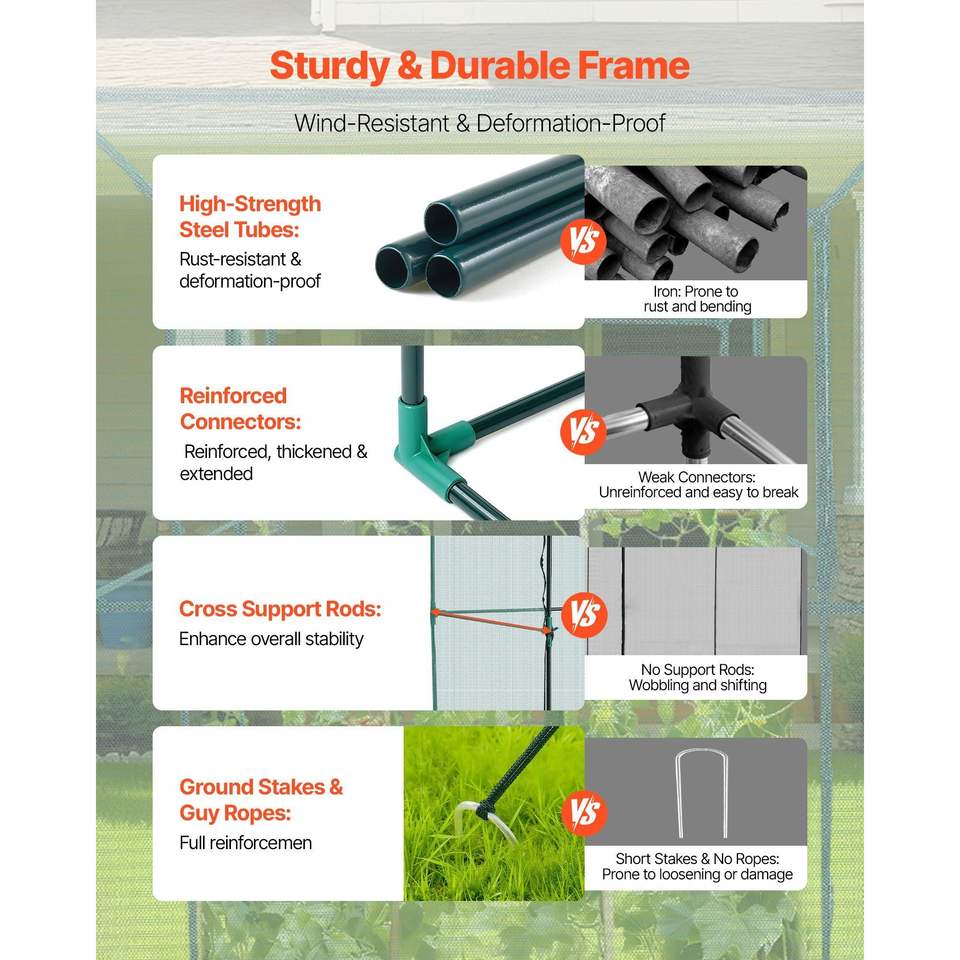 Sturdy & Durable Frame

Wind-Resistant & Deformation-Proof

High-Strength Steel Tubes:
Rust-resistant & deformation-proof

VS

Iron: Prone to rust and bending

Reinforced Connectors:
Reinforced, thickened & extended

VS

Weak Connectors: Unreinforced and easy to break

Cross Support Rods:
Enhance overall stability

VS

No Support Rods: Wobbling and shifting

Ground Stakes & Guy Ropes:
Full reinforcemen

VS

Short Stakes & No Ropes: Prone to loosening or damage