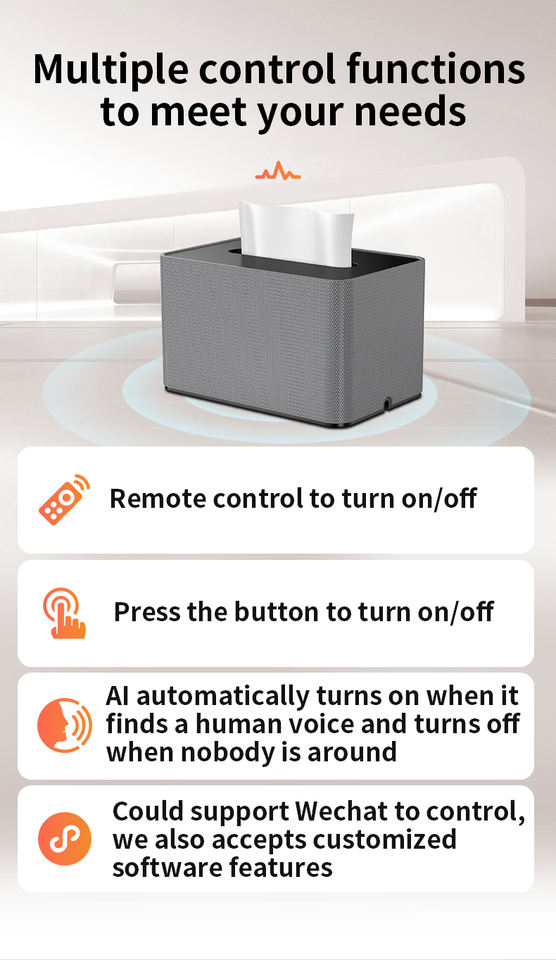 Multiple control functions to meet your needs

Remote control to turn on/off

Press the button to turn on/off

AI automatically turns on when it finds a human voice and turns off when nobody is around

Could support Wechat to control, we also accepts customized software features