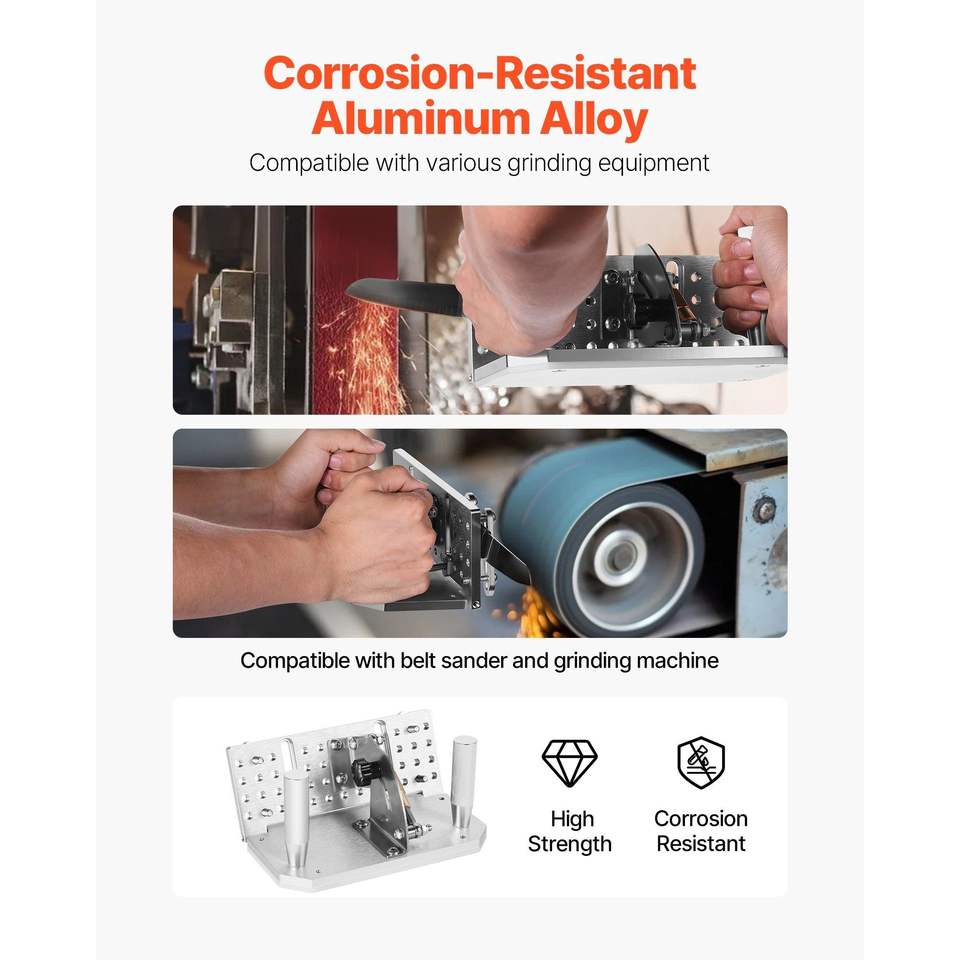 Corrosion-Resistant Aluminum Alloy

Compatible with various grinding equipment

Compatible with belt sander and grinding machine

High Strength

Corrosion Resistant