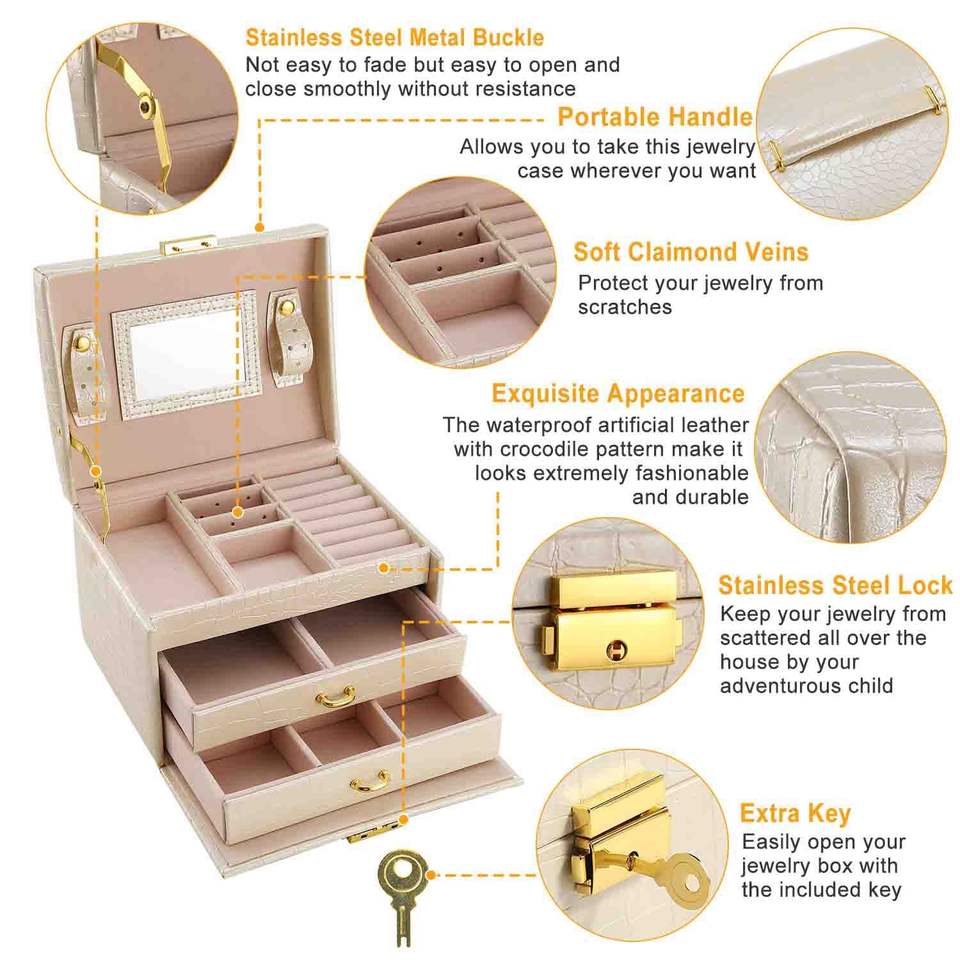 Stainless Steel Metal Buckle
Not easy to fade but easy to open and close smoothly without resistance

Portable Handle
Allows you to take this jewelry case wherever you want

Soft Claimond Veins
Protect your jewelry from scratches

Exquisite Appearance
The waterproof artificial leather with crocodile pattern make it looks extremely fashionable and durable

Stainless Steel Lock
Keep your jewelry from scattered all over the house by your adventurous child

Extra Key
Easily open your jewelry box with the included key