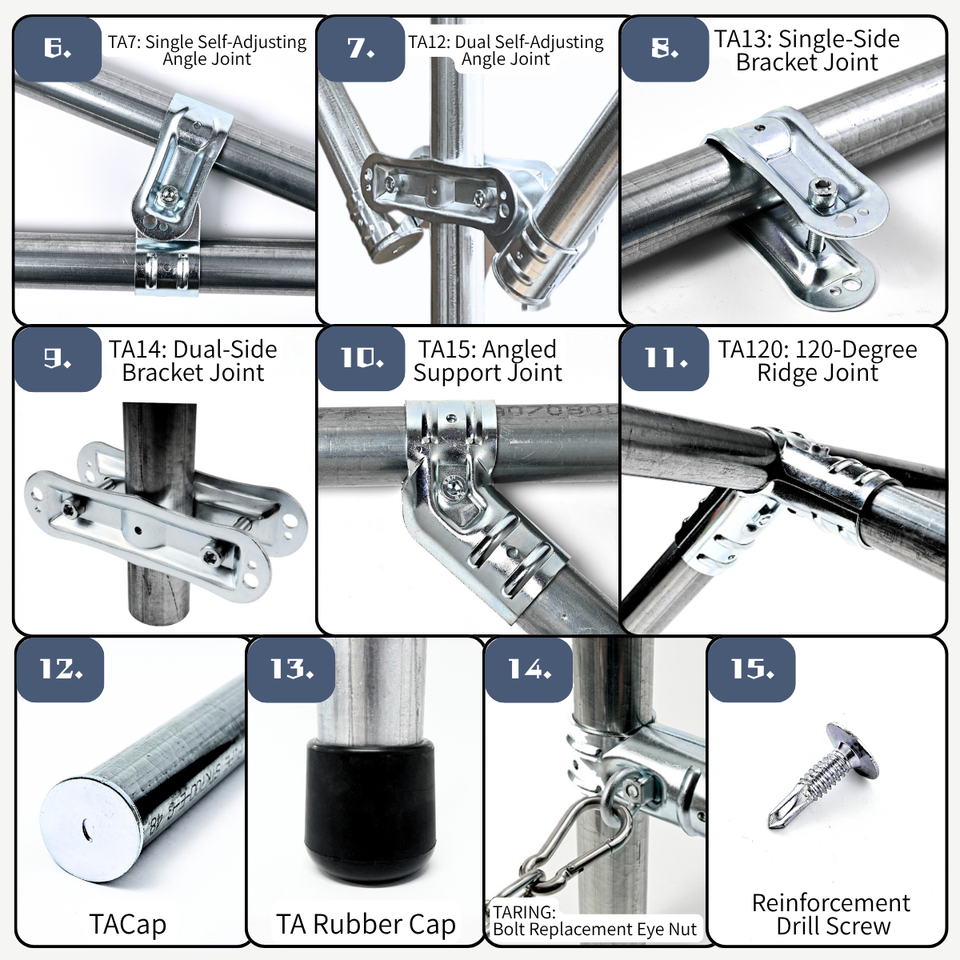 6.
TA7: Single Self-Adjusting Angle Joint

7.
TA12: Dual Self-Adjusting Angle Joint

8.
TA13: Single-Side Bracket Joint

9.
TA14: Dual-Side Bracket Joint

10.
TA15: Angled Support Joint

11.
TA120: 120-Degree Ridge Joint

12.
TACap

13.
TA Rubber Cap

14.
TARING:
Bolt Replacement Eye Nut

15.
Reinforcement Drill Screw