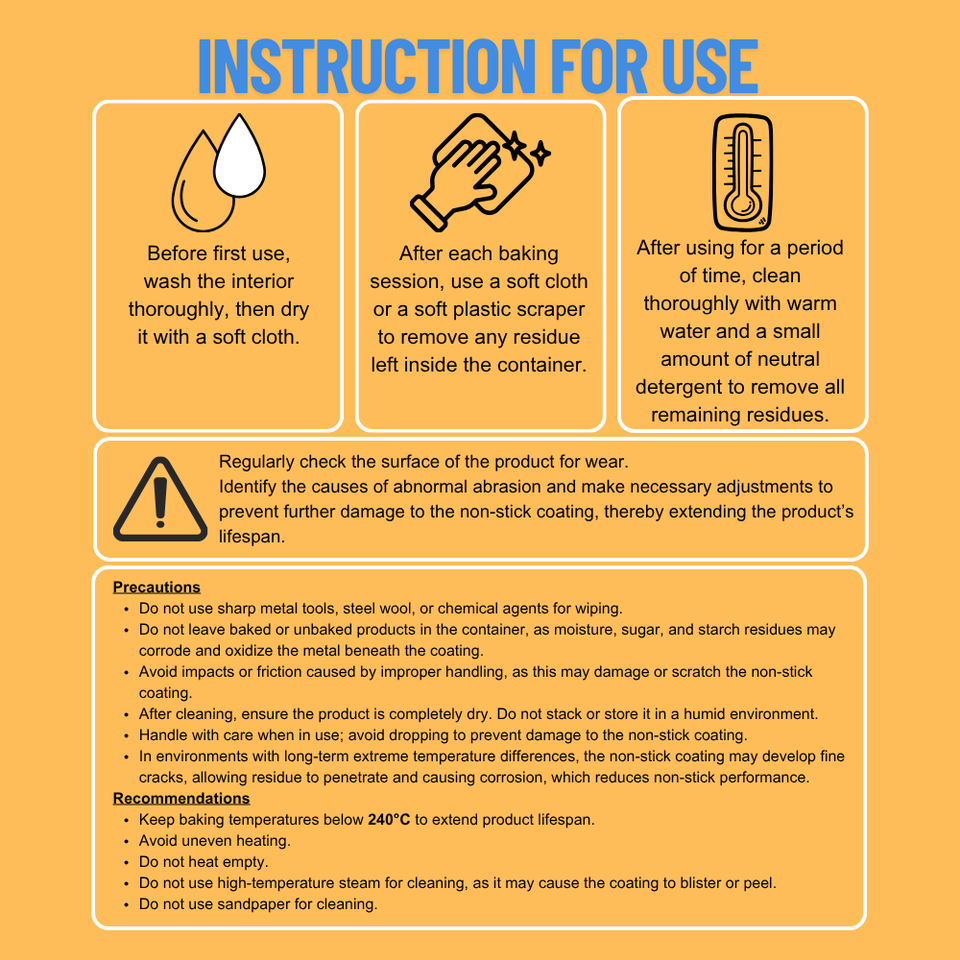 INSTRUCTION FOR USE

Before first use, wash the interior thoroughly, then dry it with a soft cloth.

After each baking session, use a soft cloth or a soft plastic scraper to remove any residue left inside the container.

After using for a period of time, clean thoroughly with warm water and a small amount of neutral detergent to remove all remaining residues.

Regularly check the surface of the product for wear.
Identify the causes of abnormal abrasion and make necessary adjustments to prevent further damage to the non-stick coating, thereby extending the product's lifespan.

Precautions
• Do not use sharp metal tools, steel wool, or chemical agents for wiping.
• Do not leave baked or unbaked products in the container, as moisture, sugar, and starch residues may corrode and oxidize the metal beneath the coating.
• Avoid impacts or friction caused by improper handling, as this may damage or scratch the non-stick coating.
• After cleaning, ensure the product is completely dry. Do not stack or store it in a humid environment.
• Handle with care when in use; avoid dropping to prevent damage to the non-stick coating.
• In environments with long-term extreme temperature differences, the non-stick coating may develop fine cracks, allowing residue to penetrate and causing corrosion, which reduces non-stick performance.
Recommendations
• Keep baking temperatures below 240°C to extend product lifespan.
• Avoid uneven heating.
• Do not heat empty.
• Do not use high-temperature steam for cleaning, as it may cause the coating to blister or peel.
• Do not use sandpaper for cleaning.