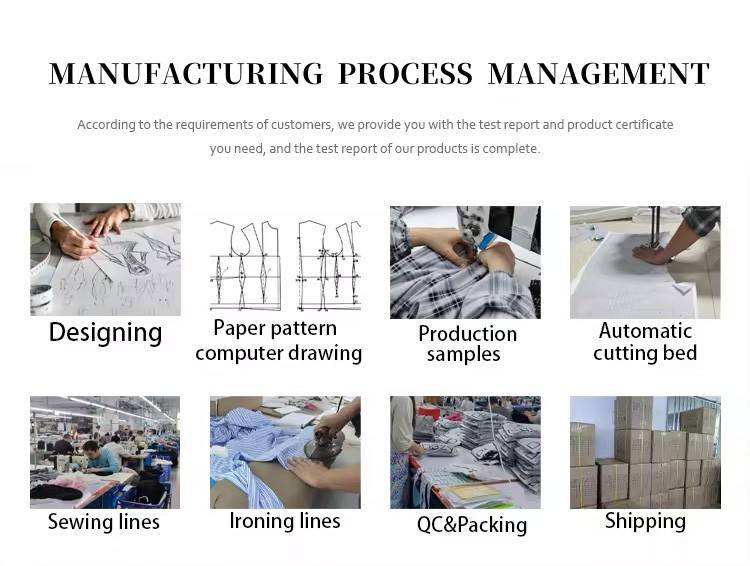 MANUFACTURING PROCESS MANAGEMENT

According to the requirements of customers, we provide you with the test report and product certificate you need, and the test report of our products is complete.

Designing

Paper pattern computer drawing

Production samples

Automatic cutting bed

Sewing lines

Ironing lines

QC&Packing

Shipping