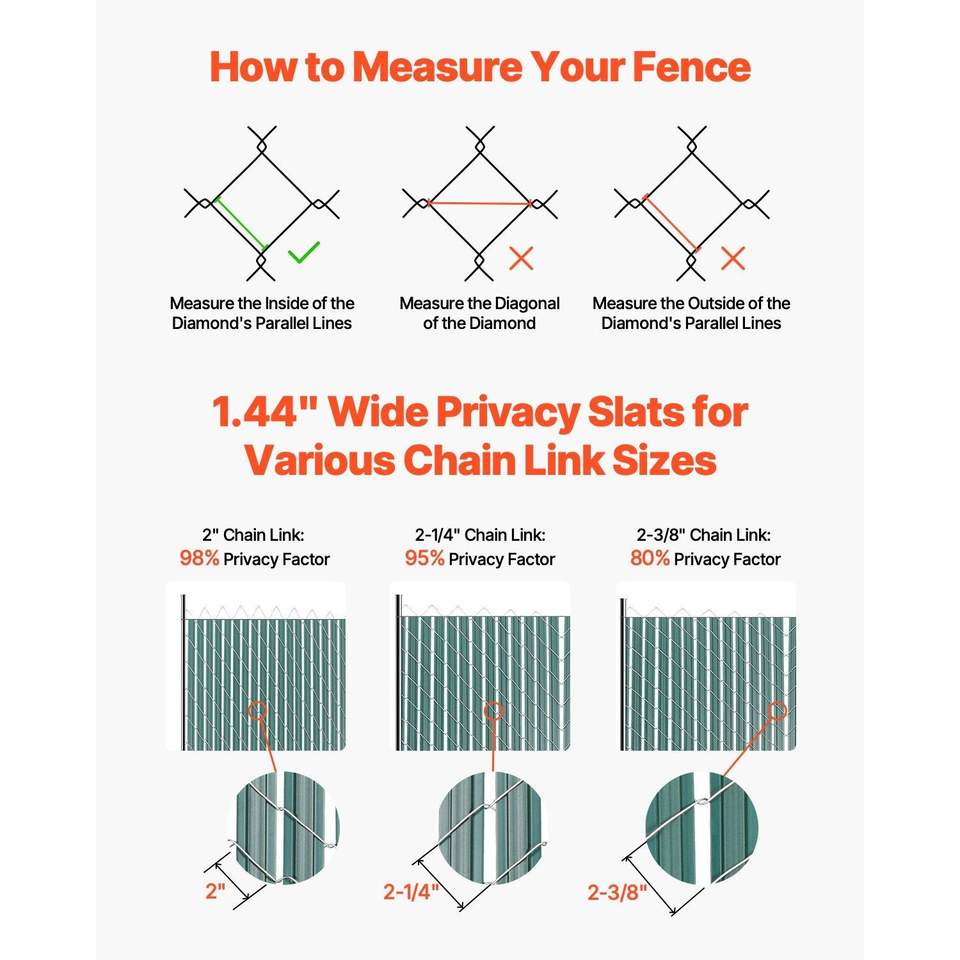 How to Measure Your Fence

Measure the Inside of the Diamond's Parallel Lines

Measure the Diagonal of the Diamond

Measure the Outside of the Diamond's Parallel Lines

1.44" Wide Privacy Slats for Various Chain Link Sizes

2" Chain Link:
98% Privacy Factor

2-1/4" Chain Link:
95% Privacy Factor

2-3/8" Chain Link:
80% Privacy Factor

2"

2-1/4"

2-3/8"