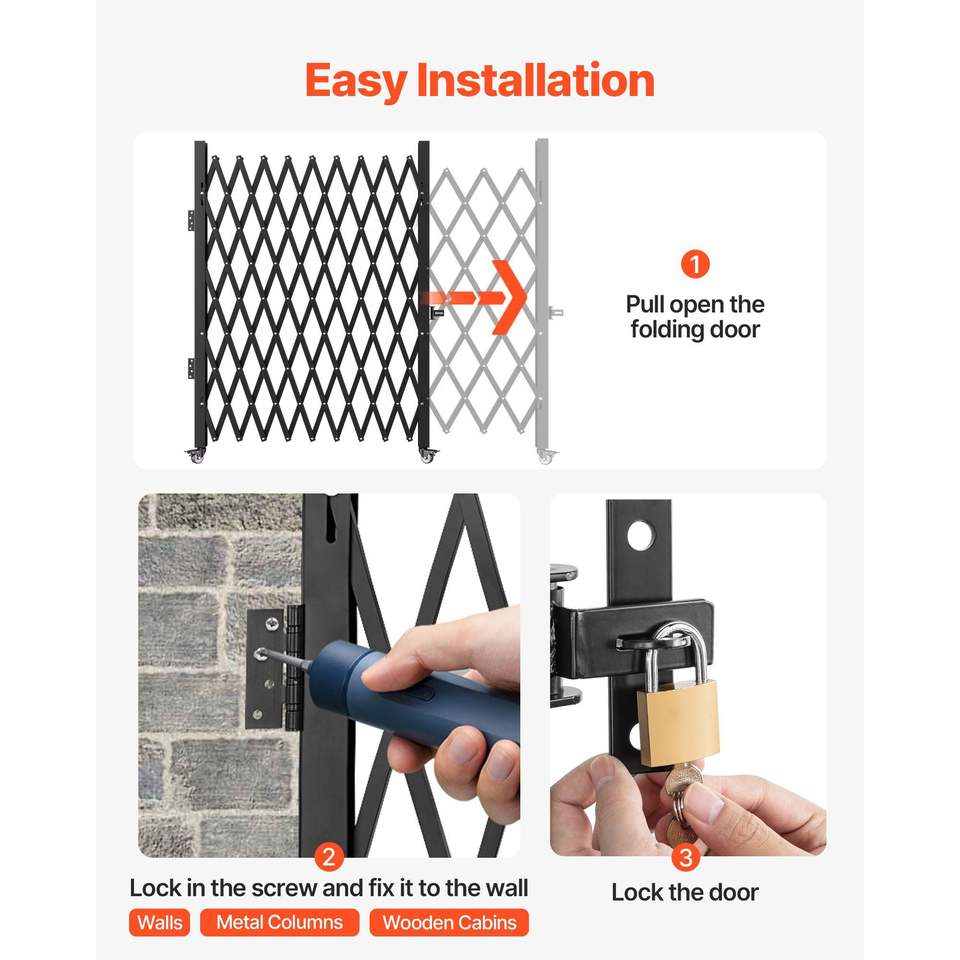 Easy Installation

1
Pull open the folding door

2
Lock in the screw and fix it to the wall

Walls Metal Columns Wooden Cabins

3
Lock the door