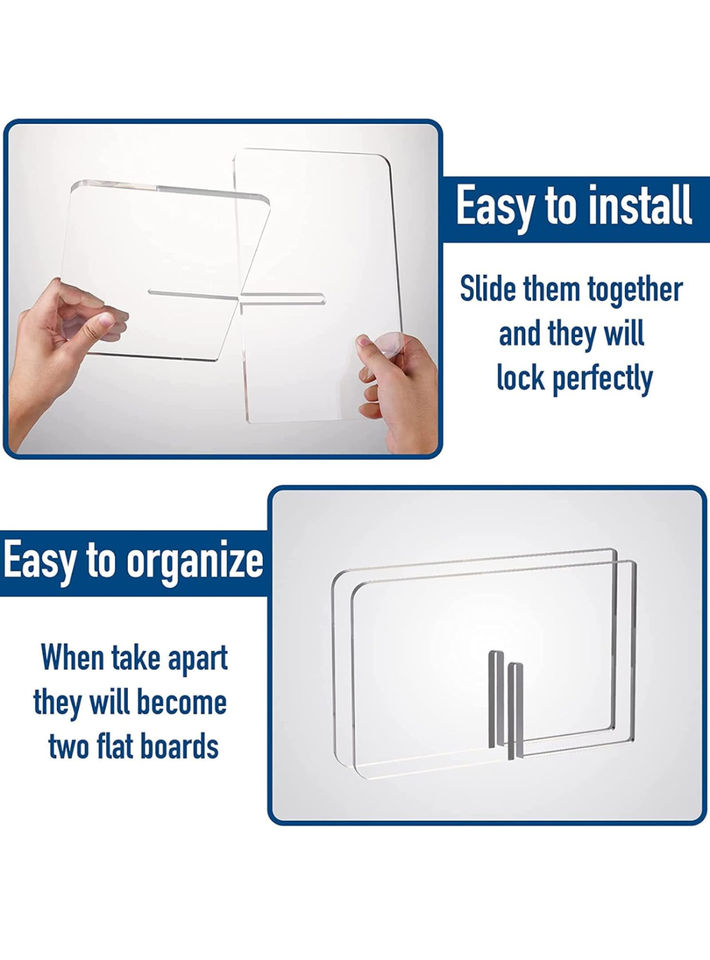 Easy to install

Slide them together and they will lock perfectly

Easy to organize

When take apart they will become two flat boards