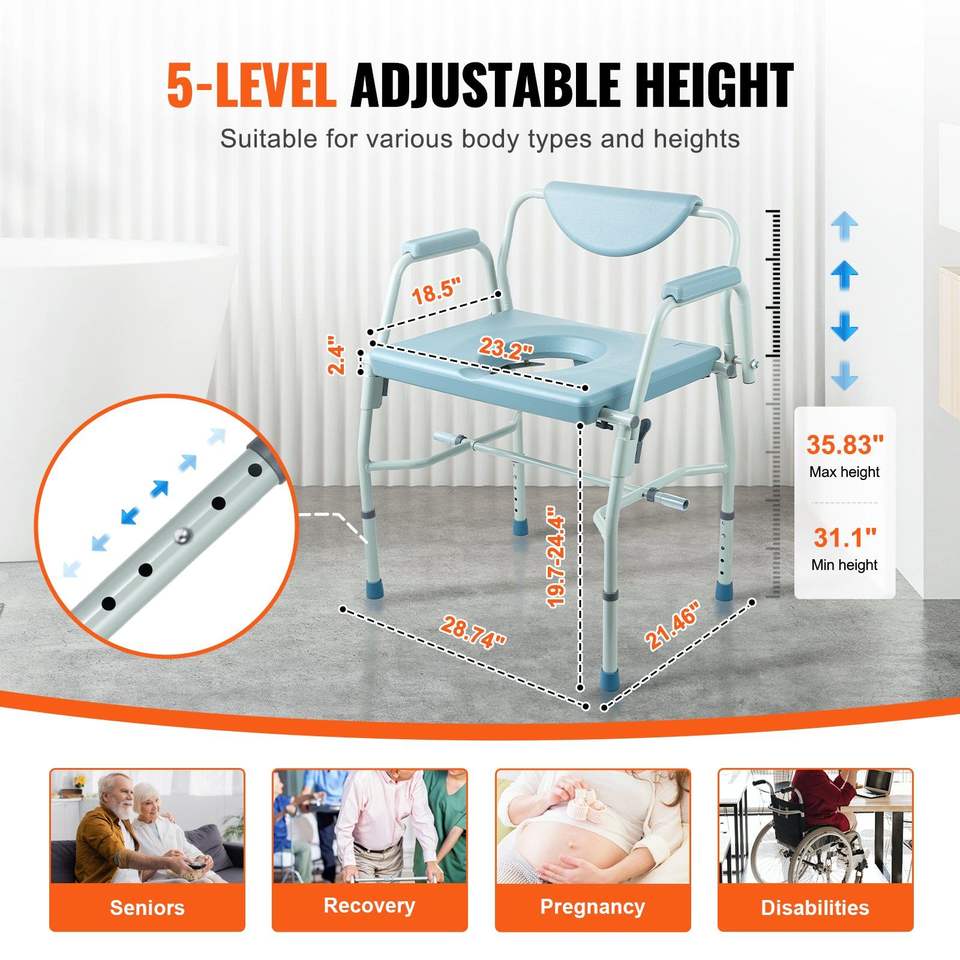 5-LEVEL ADJUSTABLE HEIGHT

Suitable for various body types and heights

18.5"

2.4"

23.2"

19.7-24.4"

28.74"

21.46"

35.83"
Max height

31.1"
Min height

Seniors

Recovery

Pregnancy

Disabilities