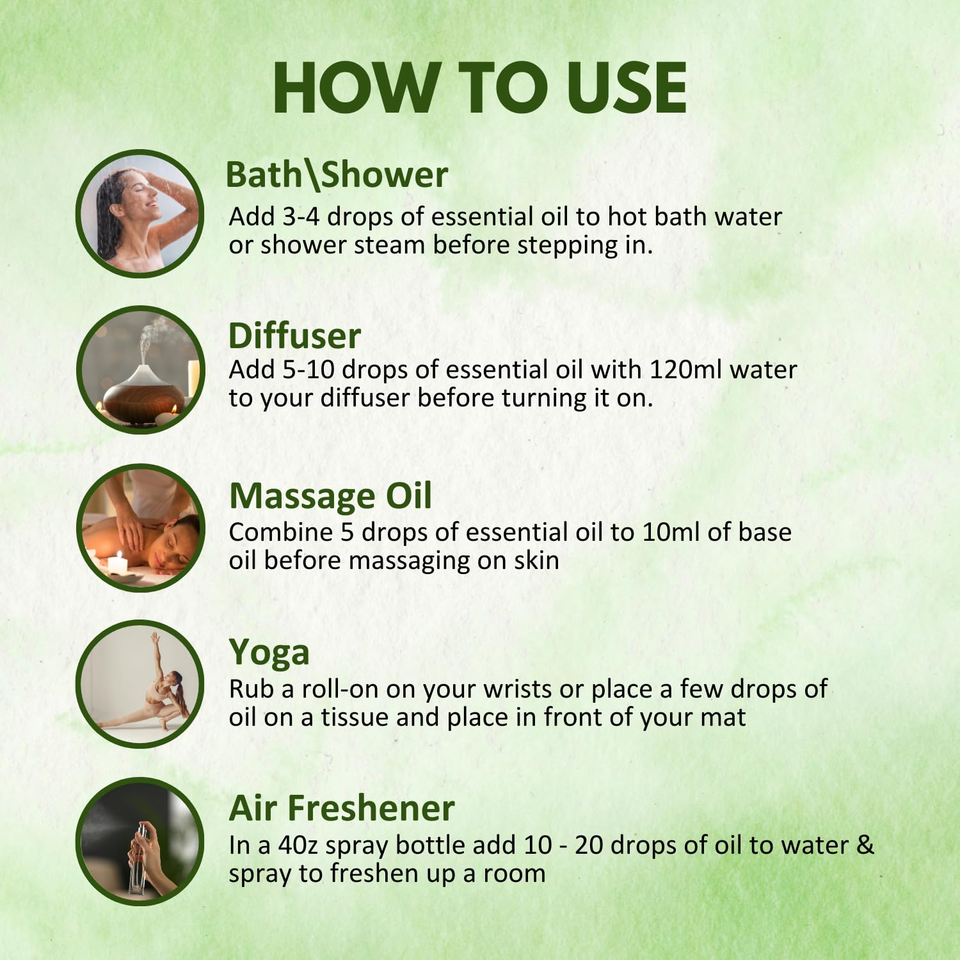 HOW TO USE

Bath\Shower
Add 3-4 drops of essential oil to hot bath water or shower steam before stepping in.

Diffuser
Add 5-10 drops of essential oil with 120ml water to your diffuser before turning it on.

Massage Oil
Combine 5 drops of essential oil to 10ml of base oil before massaging on skin

Yoga
Rub a roll-on on your wrists or place a few drops of oil on a tissue and place in front of your mat

Air Freshener
In a 40z spray bottle add 10 - 20 drops of oil to water & spray to freshen up a room