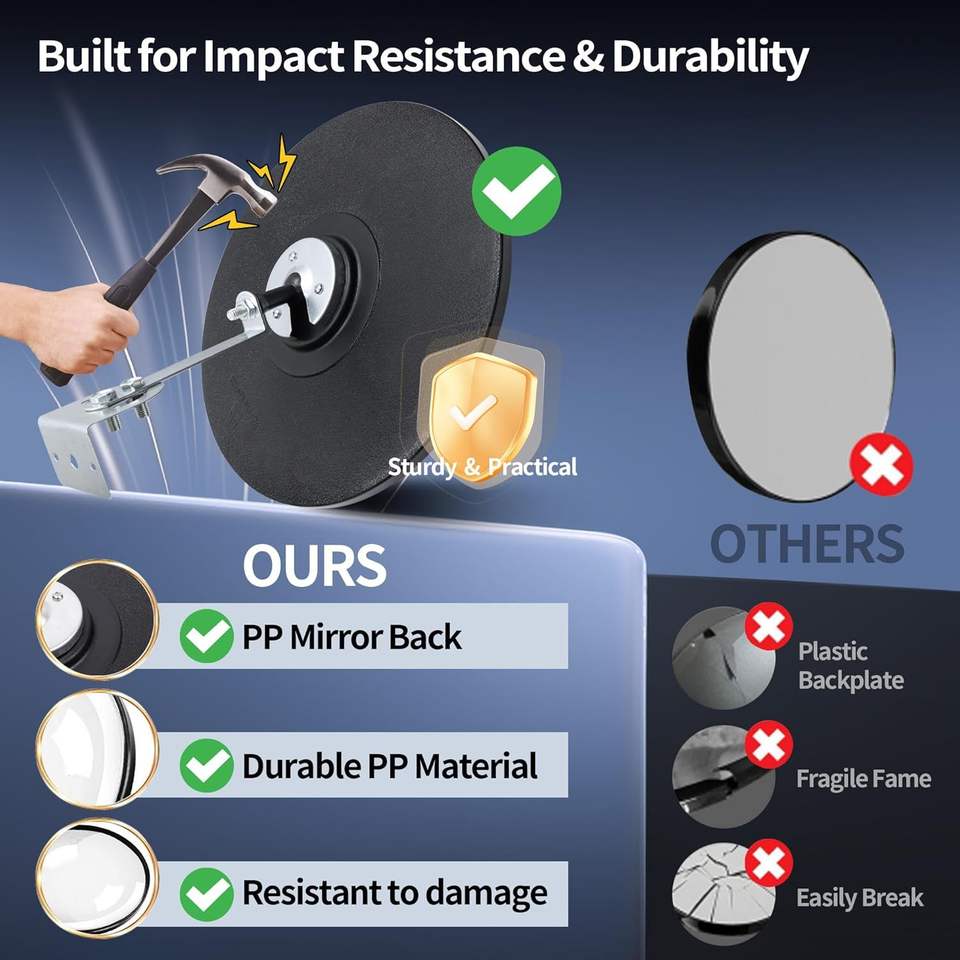 Built for Impact Resistance & Durability

Sturdy & Practical

OURS

PP Mirror Back

Durable PP Material

Resistant to damage

OTHERS

Plastic Backplate

Fragile Fame

Easily Break