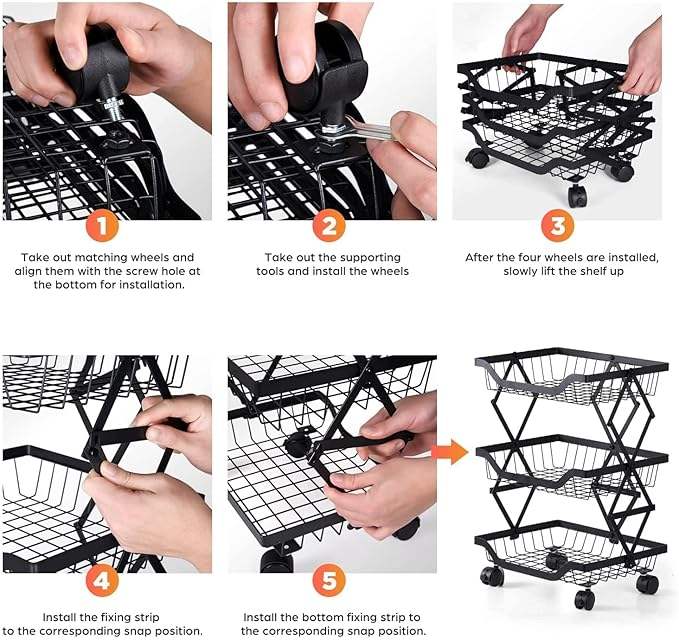 1

Take out matching wheels and align them with the screw hole at the bottom for installation.

2

Take out the supporting tools and install the wheels

3

After the four wheels are installed, slowly lift the shelf up

4

Install the fixing strip to the corresponding snap position.

5

Install the bottom fixing strip to the corresponding snap position.