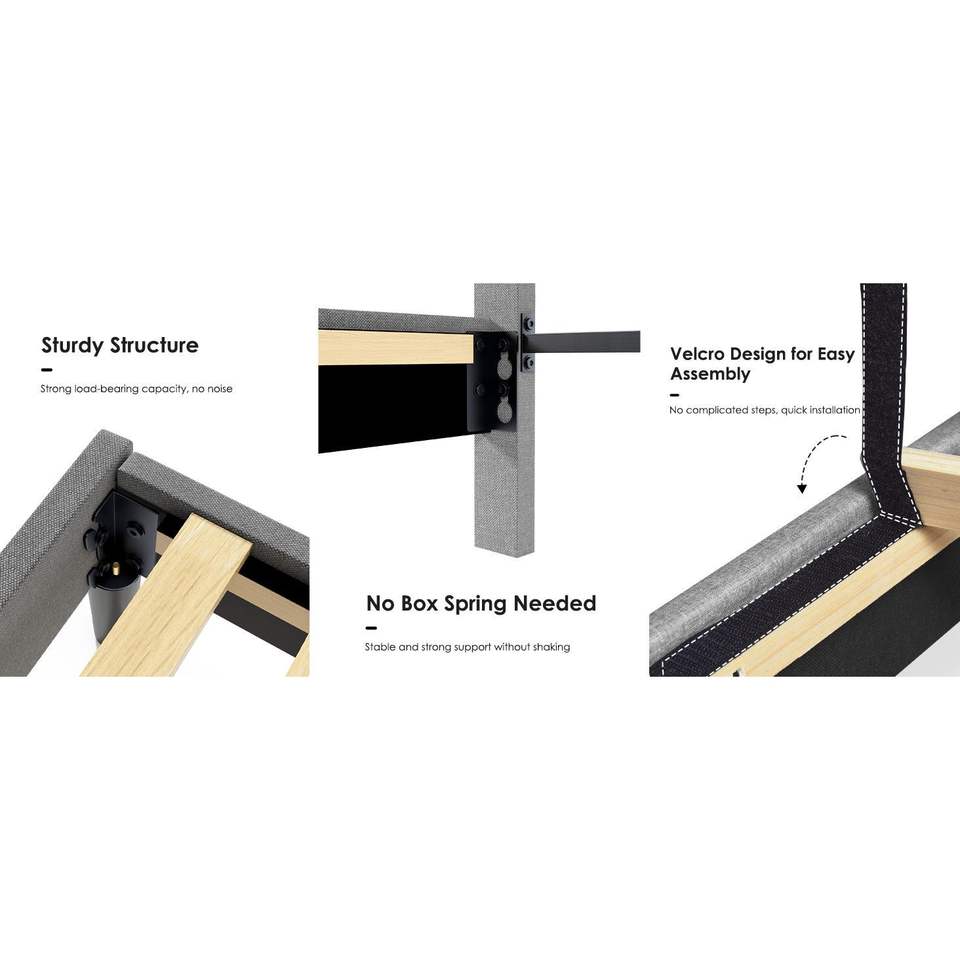 Sturdy Structure

Strong load-bearing capacity, no noise

No Box Spring Needed

Stable and strong support without shaking

Velcro Design for Easy Assembly

No complicated steps, quick installation