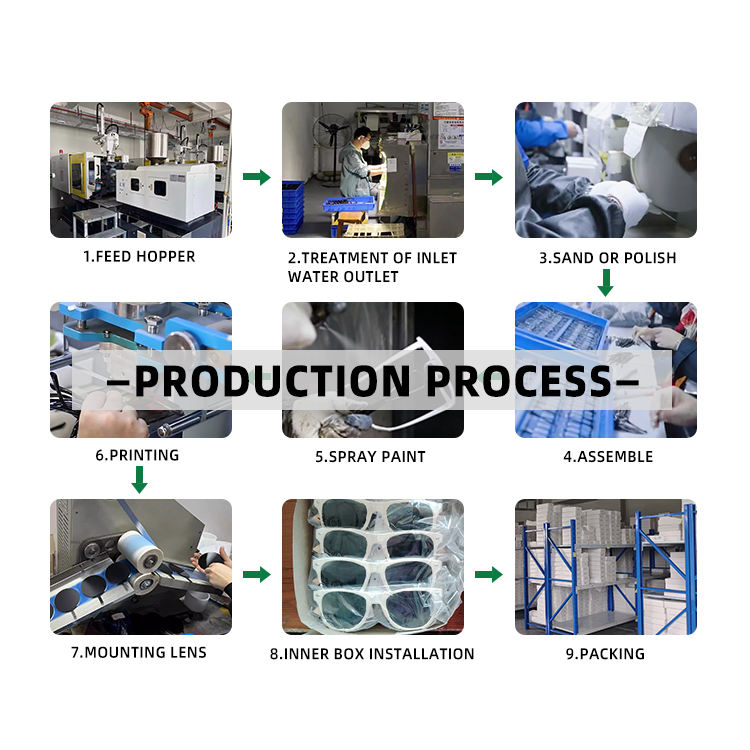 1.FEED HOPPER

2.TREATMENT OF INLET WATER OUTLET

3.SAND OR POLISH

—PRODUCTION PROCESS—

6.PRINTING

5.SPRAY PAINT

4.ASSEMBLE

7.MOUNTING LENS

8.INNER BOX INSTALLATION

9.PACKING