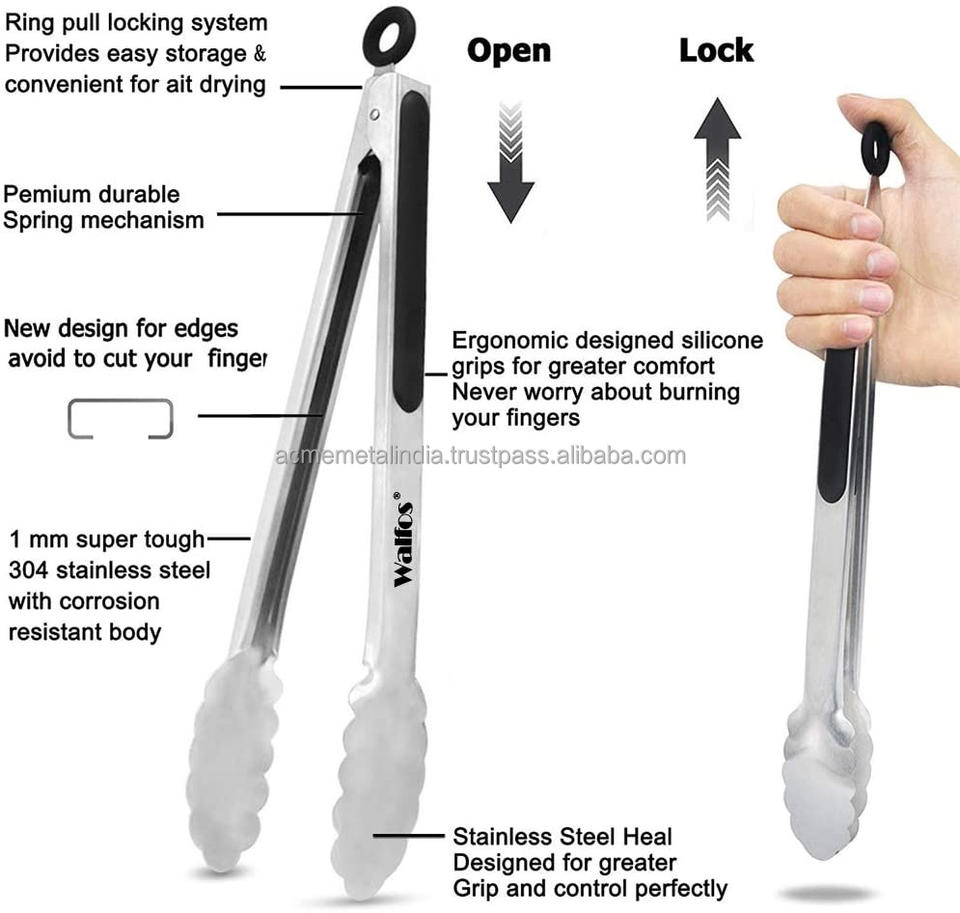 Ring pull locking system
Provides easy storage &
convenient for ait drying

Open

Lock

Pemium durable
Spring mechanism

New design for edges
avoid to cut your finger

Ergonomic designed silicone
grips for greater comfort
Never worry about burning
your fingers

acmemetalindia.trustpass.alibaba.com

Walfos®

1 mm super tough
304 stainless steel
with corrosion
resistant body

Stainless Steel Heal
Designed for greater
Grip and control perfectly