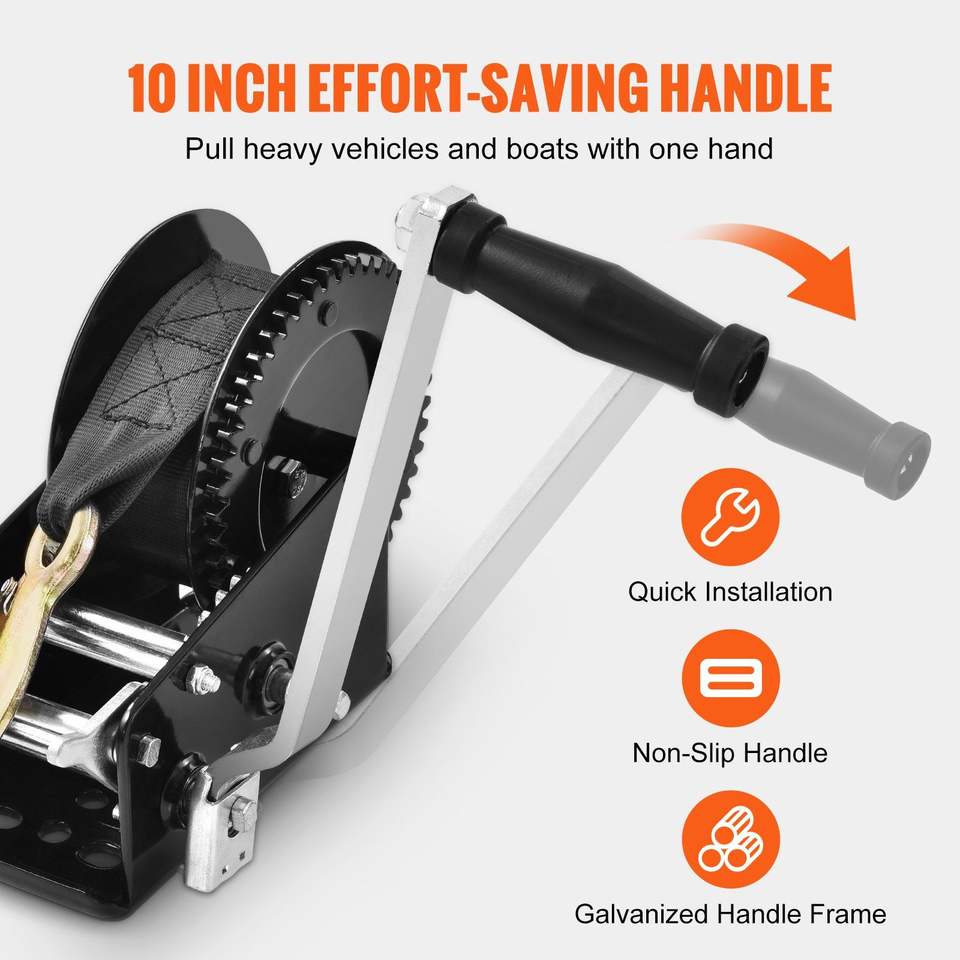 10 INCH EFFORT-SAVING HANDLE
Pull heavy vehicles and boats with one hand

Quick Installation

Non-Slip Handle

Galvanized Handle Frame