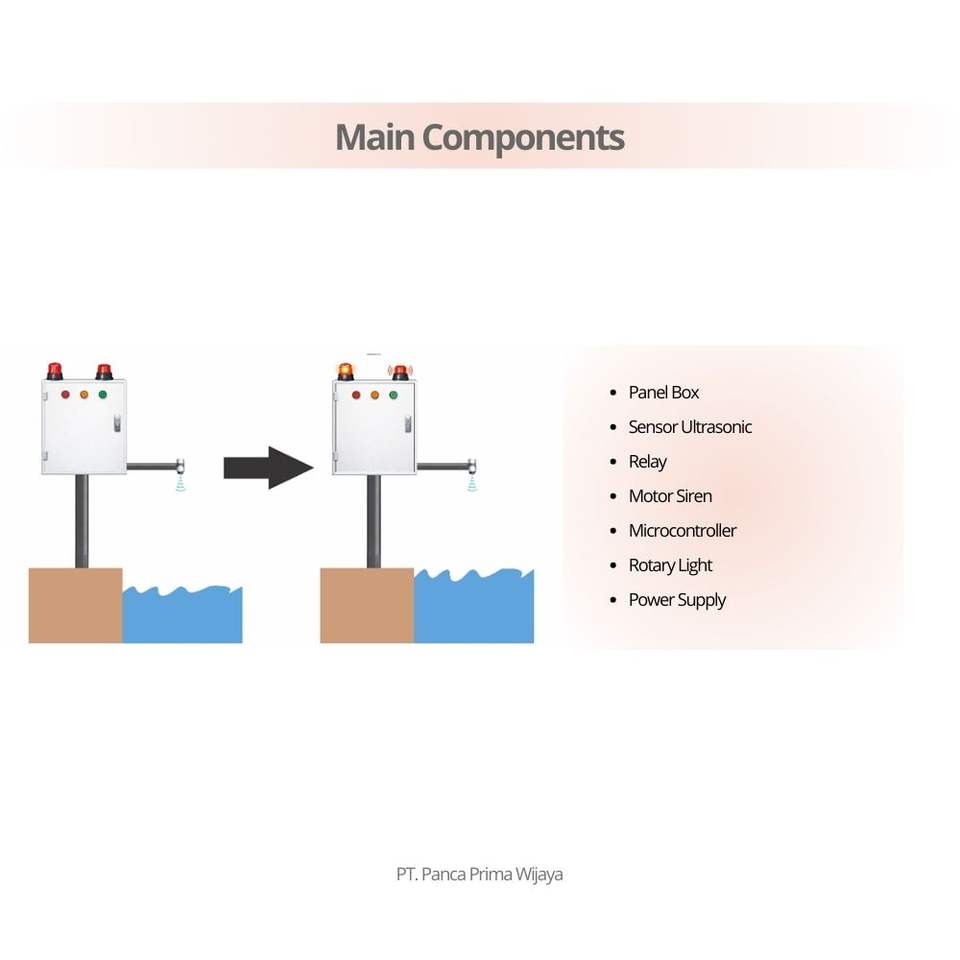 Main Components

- Panel Box
- Sensor Ultrasonic
- Relay
- Motor Siren
- Microcontroller
- Rotary Light
- Power Supply

PT. Panca Prima Wijaya