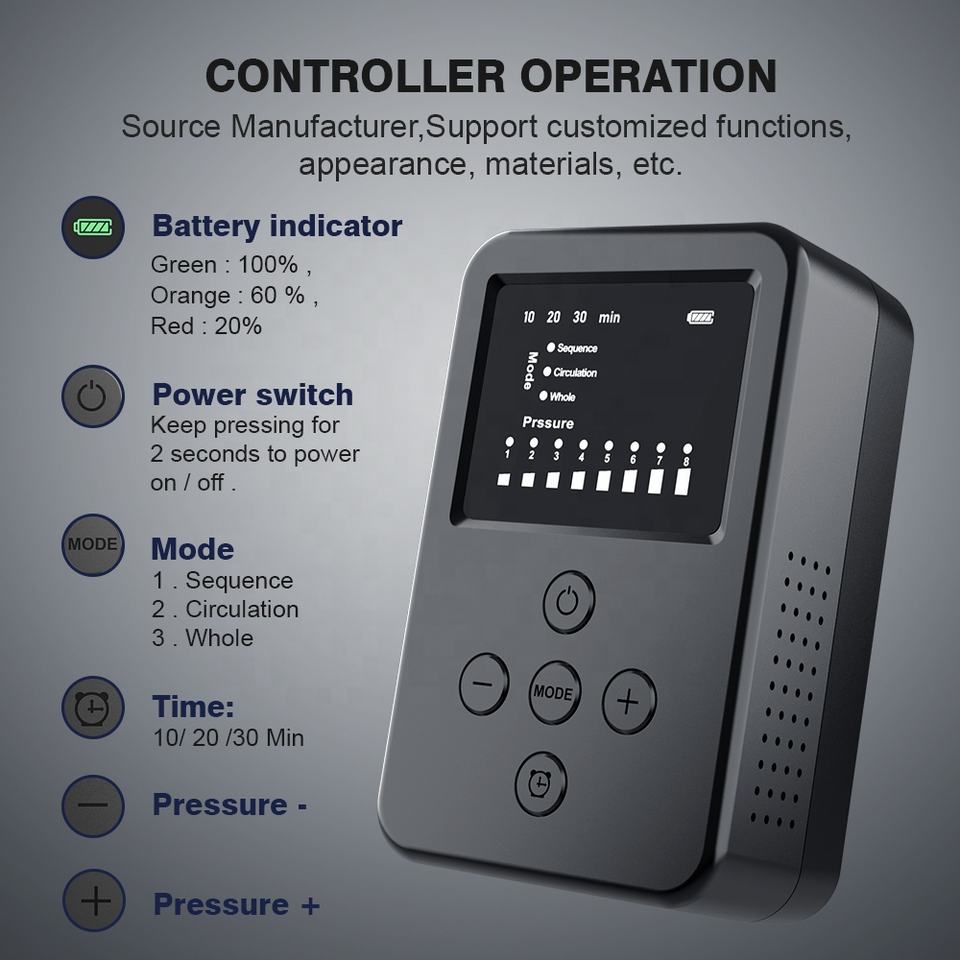 CONTROLLER OPERATION

Source Manufacturer,Support customized functions, appearance, materials, etc.

Battery indicator
Green : 100% ,
Orange : 60 % ,
Red : 20%

Power switch
Keep pressing for 2 seconds to power on / off .

MODE
Mode
1 . Sequence
2 . Circulation
3 . Whole

Time:
10/ 20 /30 Min

Pressure -

Pressure +

10 20 30 min
Mode
Sequence
Circulation
Whole
Prssure
1 2 3 4 5 6 7 8

MODE