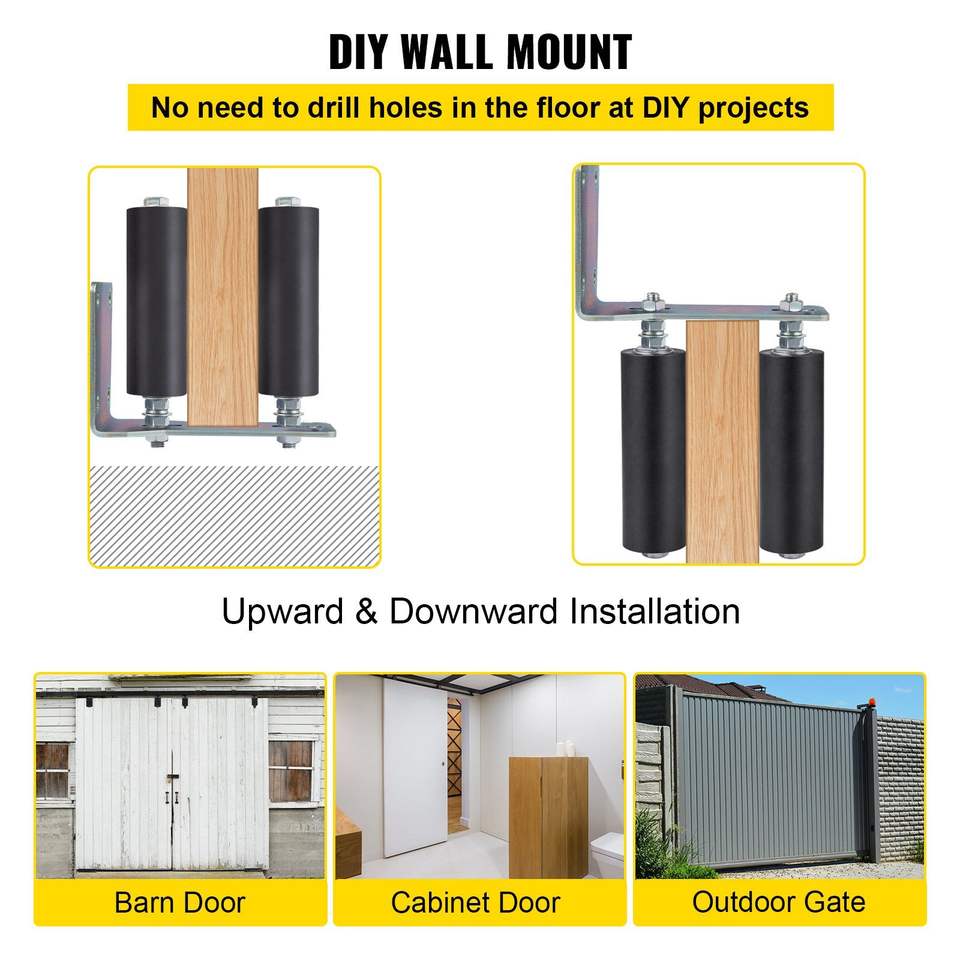 DIY WALL MOUNT

No need to drill holes in the floor at DIY projects

Upward & Downward Installation

Barn Door

Cabinet Door

Outdoor Gate