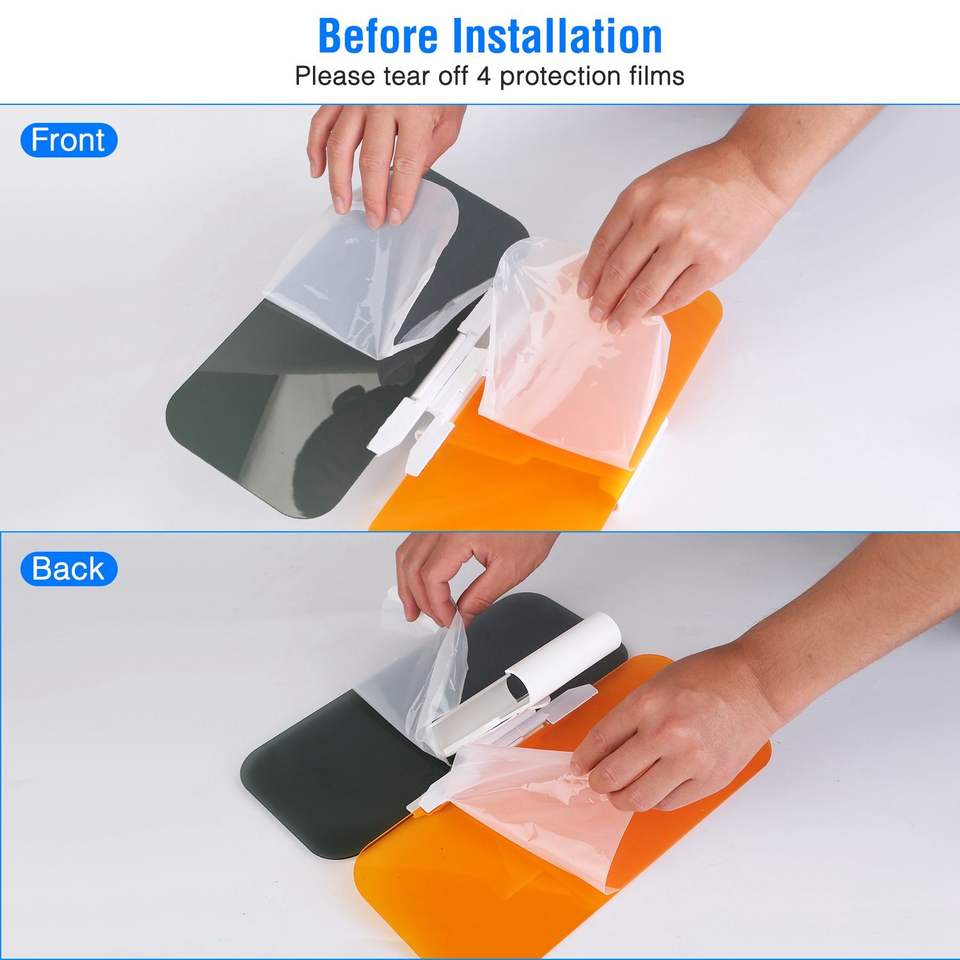 Before Installation
Please tear off 4 protection films

Front

Back