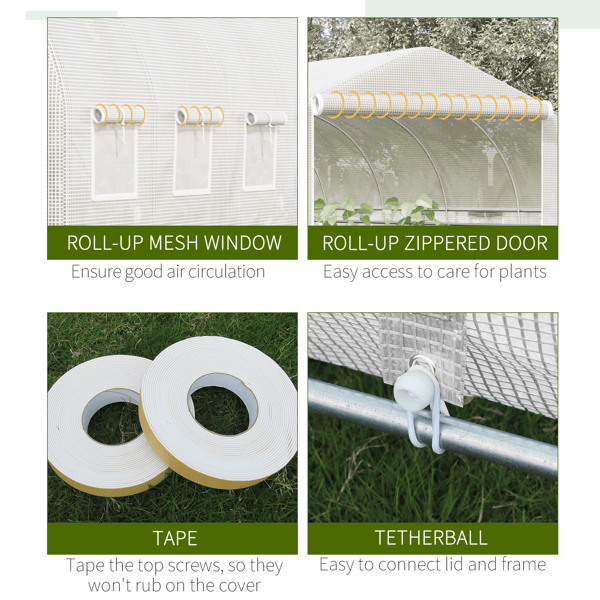 ROLL-UP MESH WINDOW
Ensure good air circulation

ROLL-UP ZIPPERED DOOR
Easy access to care for plants

TAPE
Tape the top screws, so they won't rub on the cover

TETHERBALL
Easy to connect lid and frame