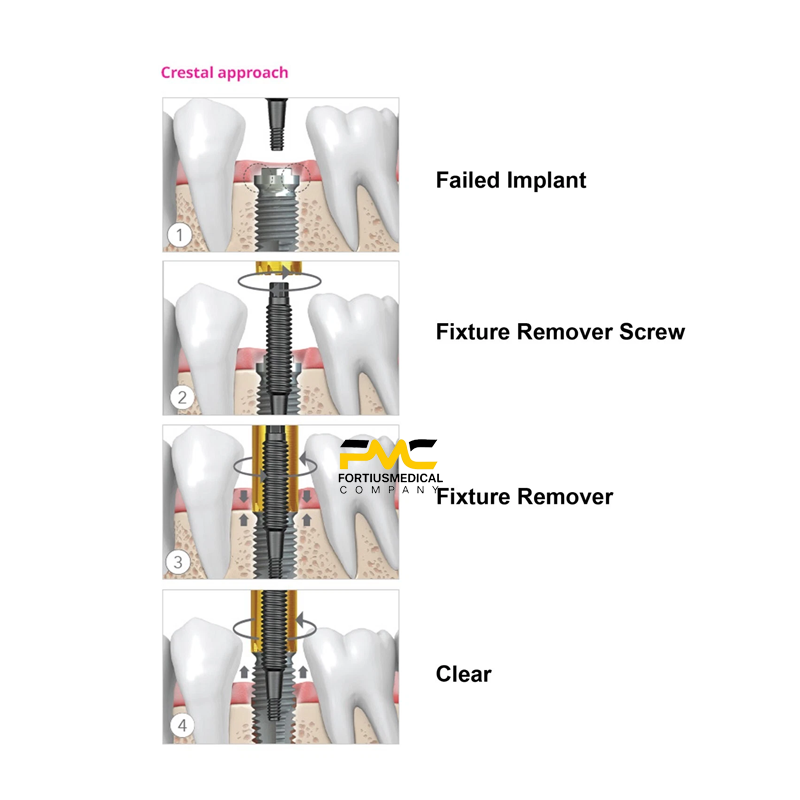 Crestal approach

1

Failed Implant

2

Fixture Remover Screw

3

FMC
FORTIUSMEDICAL
COMPANY

Fixture Remover

4

Clear