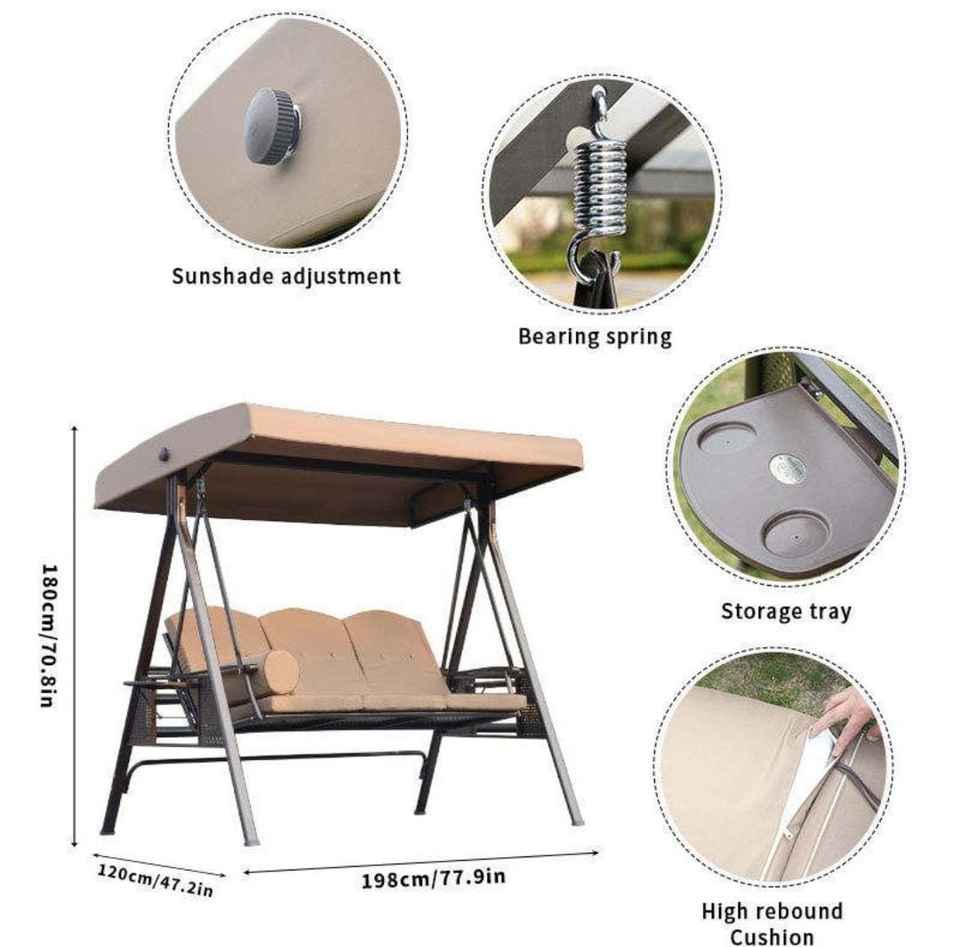 Sunshade adjustment

Bearing spring

Storage tray

180cm/70.8in

120cm/47.2in

198cm/77.9in

High rebound Cushion