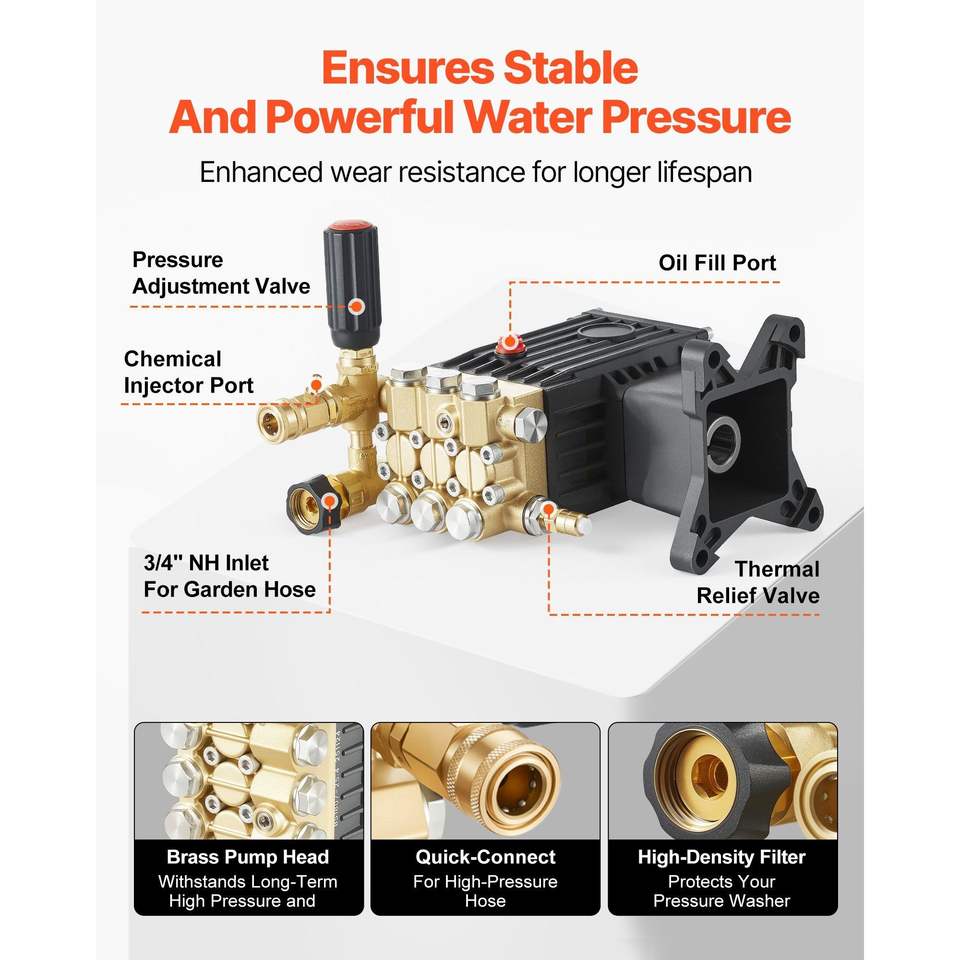 Ensures Stable
And Powerful Water Pressure

Enhanced wear resistance for longer lifespan

Pressure Adjustment Valve

Oil Fill Port

Chemical Injector Port

3/4" NH Inlet For Garden Hose

Thermal Relief Valve

Brass Pump Head
Withstands Long-Term High Pressure and

Quick-Connect
For High-Pressure Hose

High-Density Filter
Protects Your Pressure Washer