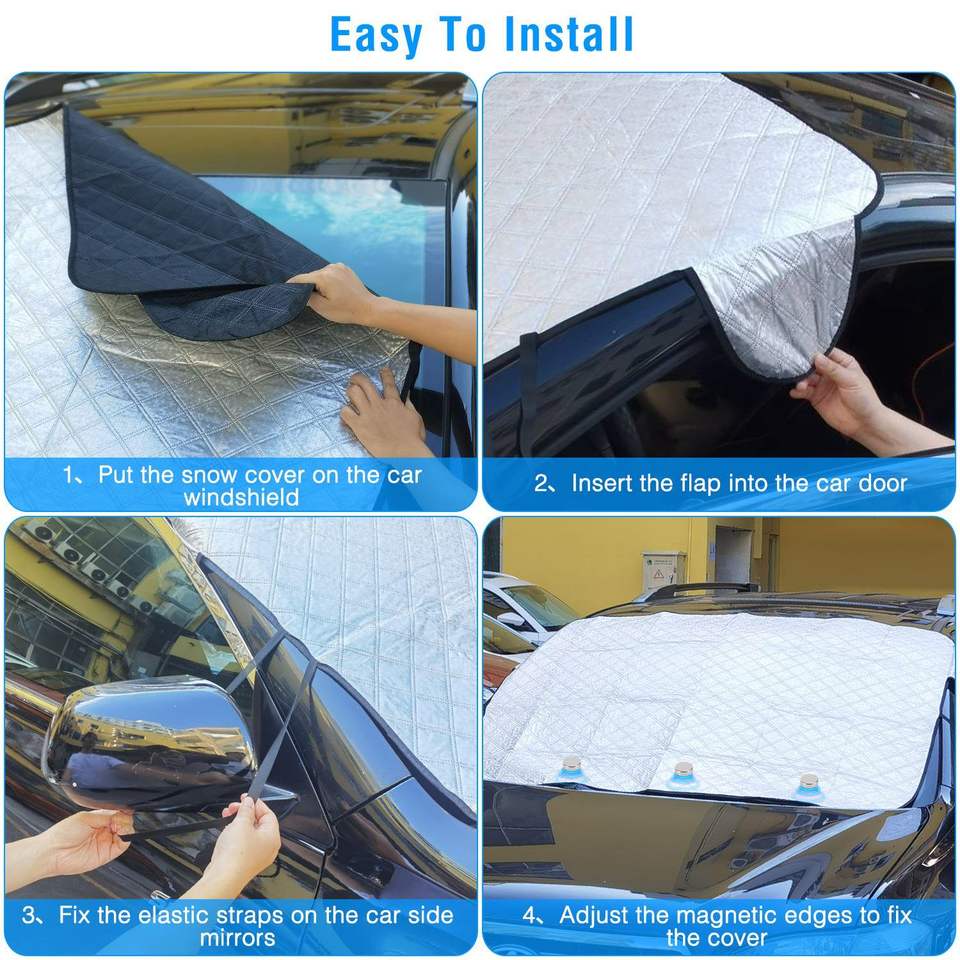 Easy To Install

1、Put the snow cover on the car windshield

2、Insert the flap into the car door

3、Fix the elastic straps on the car side mirrors

4、Adjust the magnetic edges to fix the cover