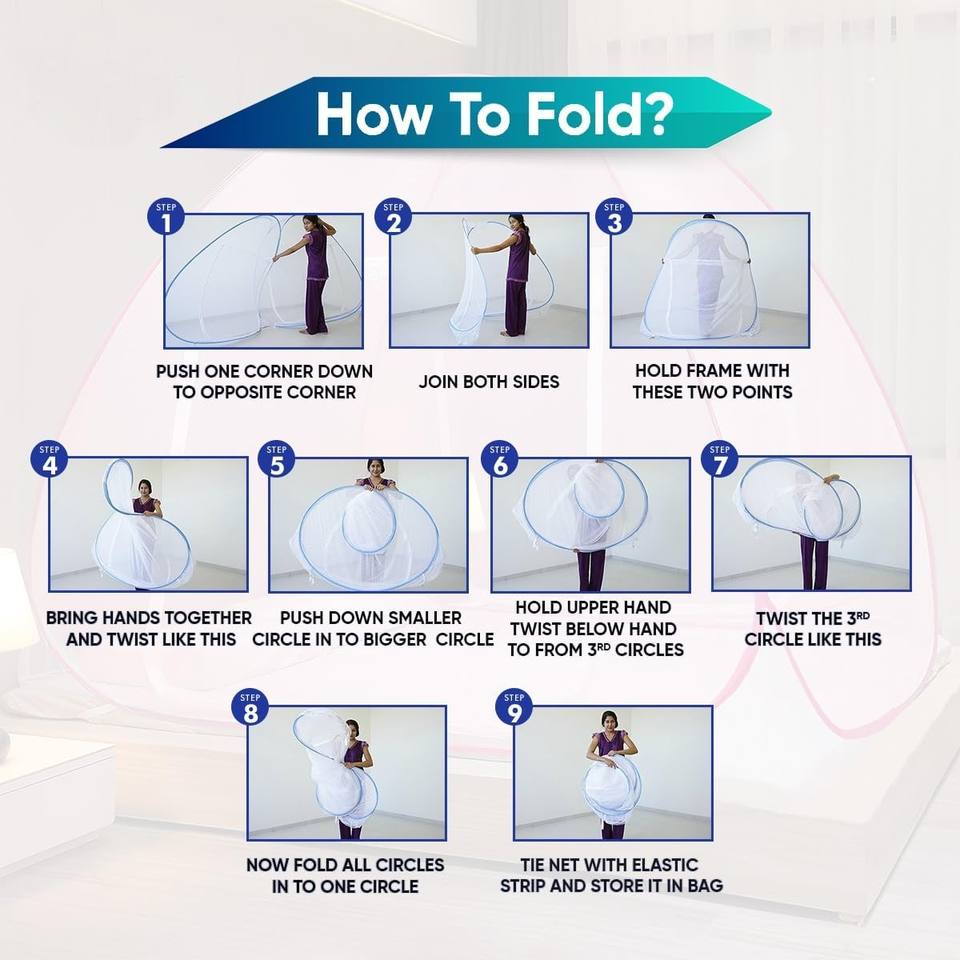 How To Fold?

STEP 1
PUSH ONE CORNER DOWN TO OPPOSITE CORNER

STEP 2
JOIN BOTH SIDES

STEP 3
HOLD FRAME WITH THESE TWO POINTS

STEP 4
BRING HANDS TOGETHER AND TWIST LIKE THIS

STEP 5
PUSH DOWN SMALLER CIRCLE IN TO BIGGER CIRCLE

STEP 6
HOLD UPPER HAND TWIST BELOW HAND TO FROM 3$^{RD}$ CIRCLES

STEP 7
TWIST THE 3$^{RD}$ CIRCLE LIKE THIS

STEP 8
NOW FOLD ALL CIRCLES IN TO ONE CIRCLE

STEP 9
TIE NET WITH ELASTIC STRIP AND STORE IT IN BAG