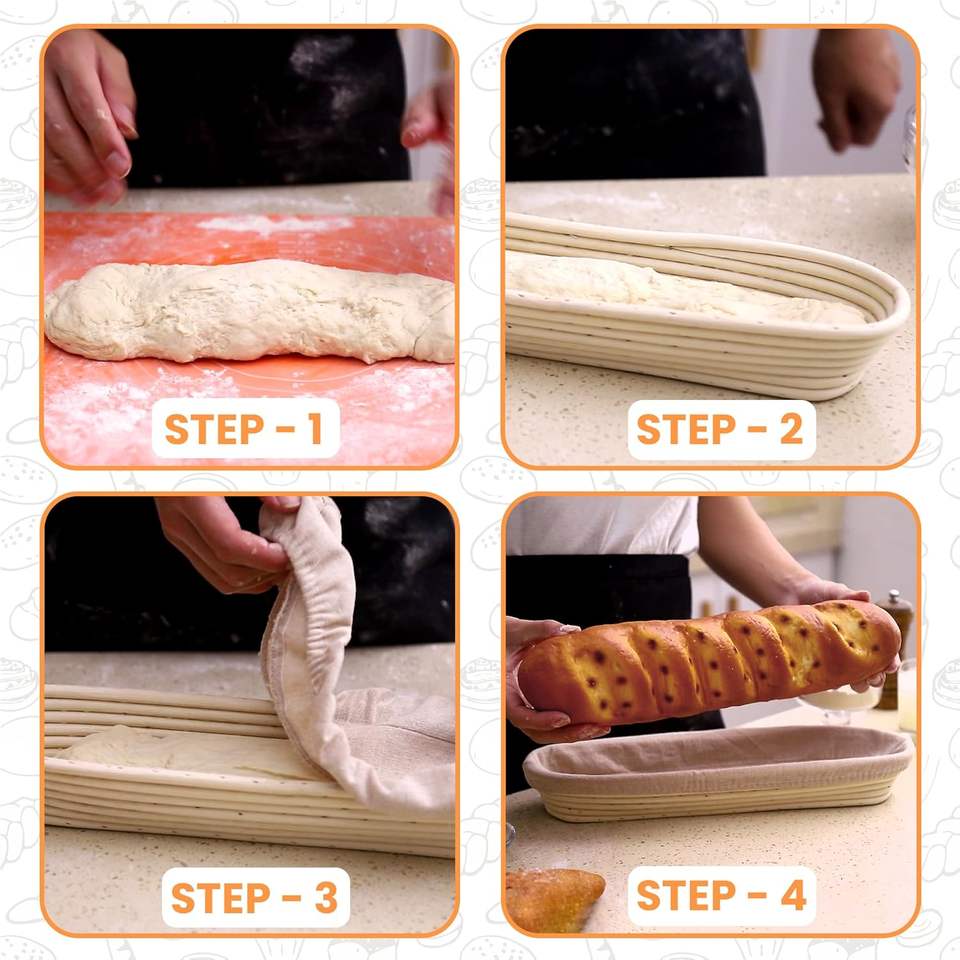 STEP - 1

STEP - 2

STEP - 3

STEP - 4