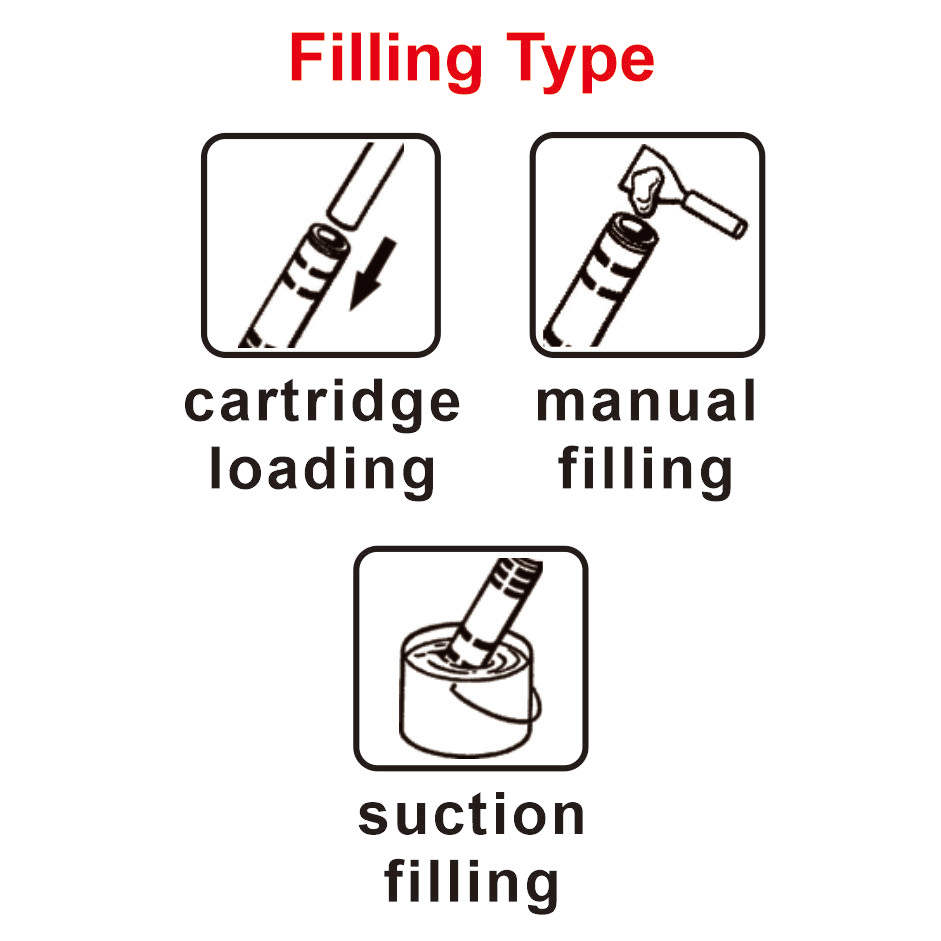 Filling Type

cartridge loading

manual filling

suction filling