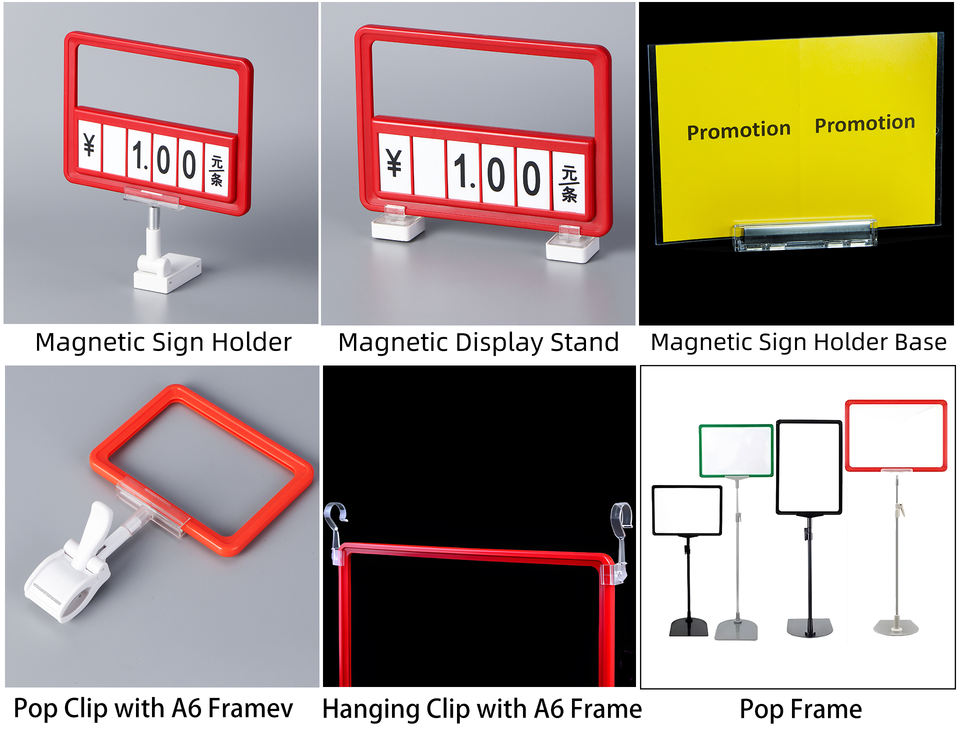 ¥ 1.00 元/条

Magnetic Sign Holder

¥ 1.00 元/条

Magnetic Display Stand

Promotion Promotion

Magnetic Sign Holder Base

Pop Clip with A6 Framev

Hanging Clip with A6 Frame

Pop Frame