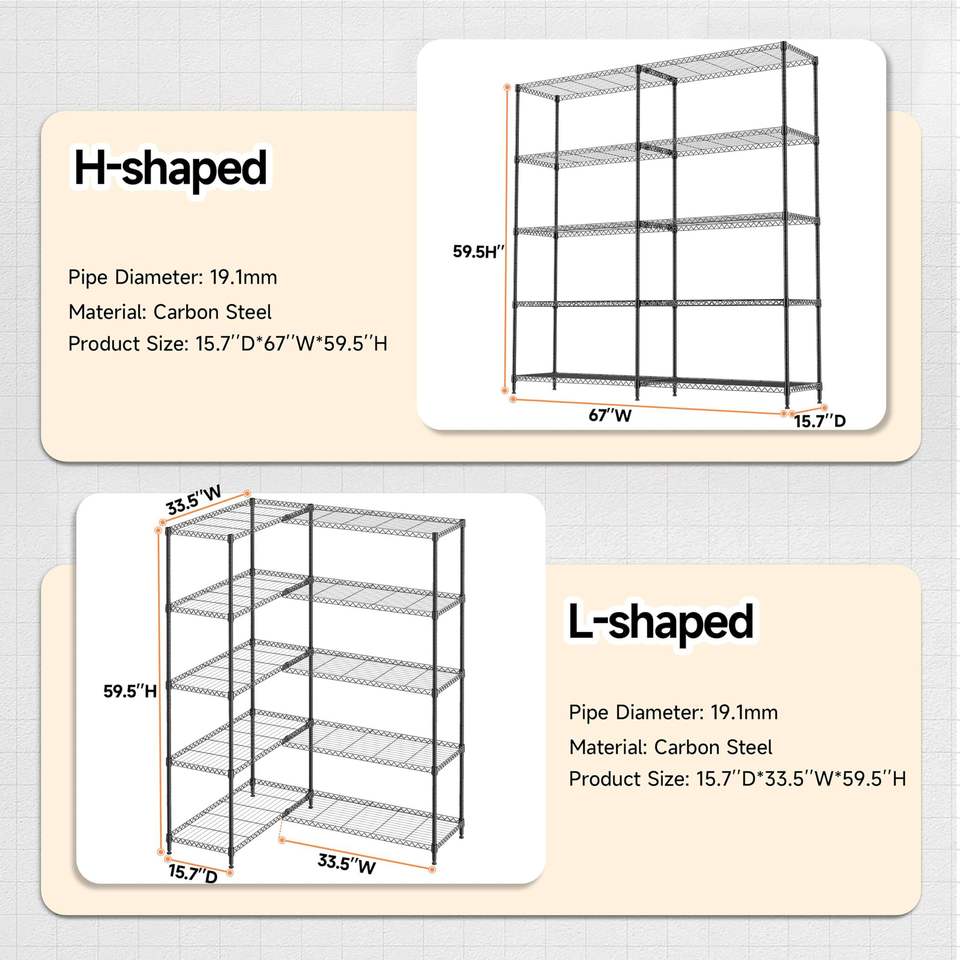 H-shaped

Pipe Diameter: 19.1mm

Material: Carbon Steel

Product Size: 15.7''D*67''W*59.5''H

59.5H''

67''W

15.7''D

33.5''W

59.5''H

15.7''D

33.5''W

L-shaped

Pipe Diameter: 19.1mm

Material: Carbon Steel

Product Size: 15.7''D*33.5''W*59.5''H