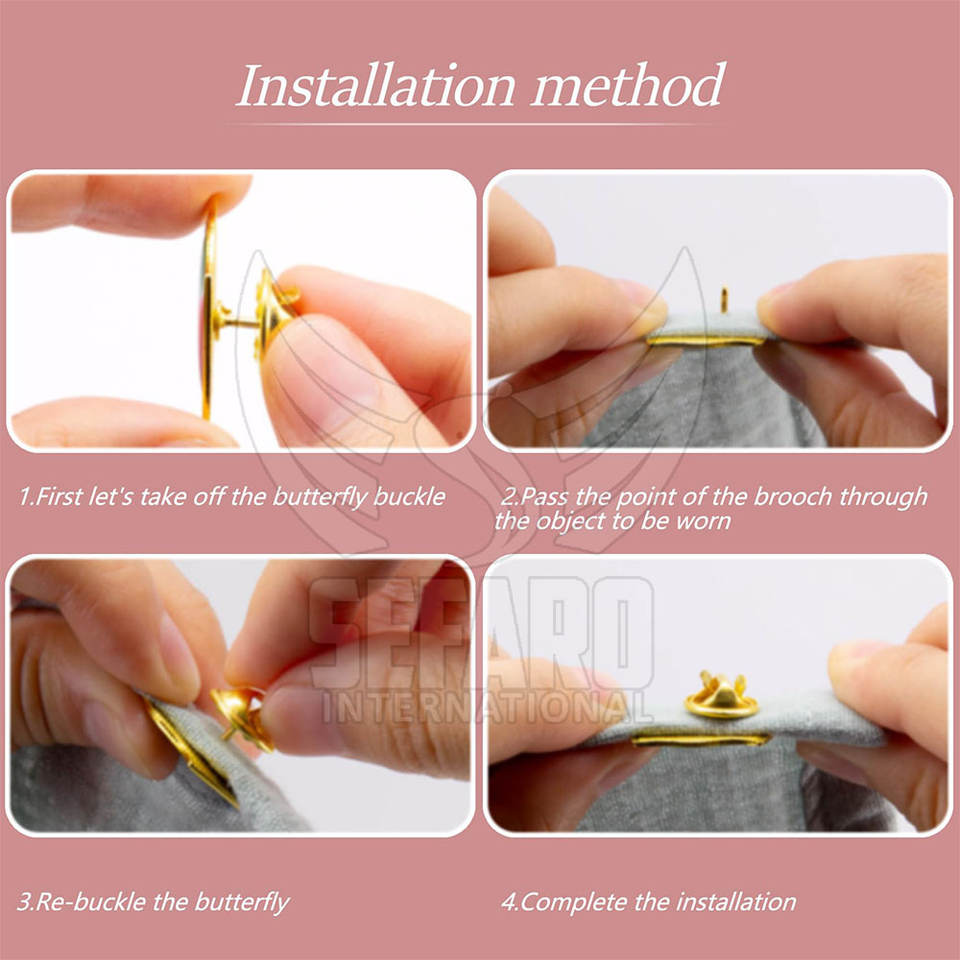 Installation method

1.First let's take off the butterfly buckle

2.Pass the point of the brooch through the object to be worn

SEFARO
INTERNATIONAL

3.Re-buckle the butterfly

4.Complete the installation