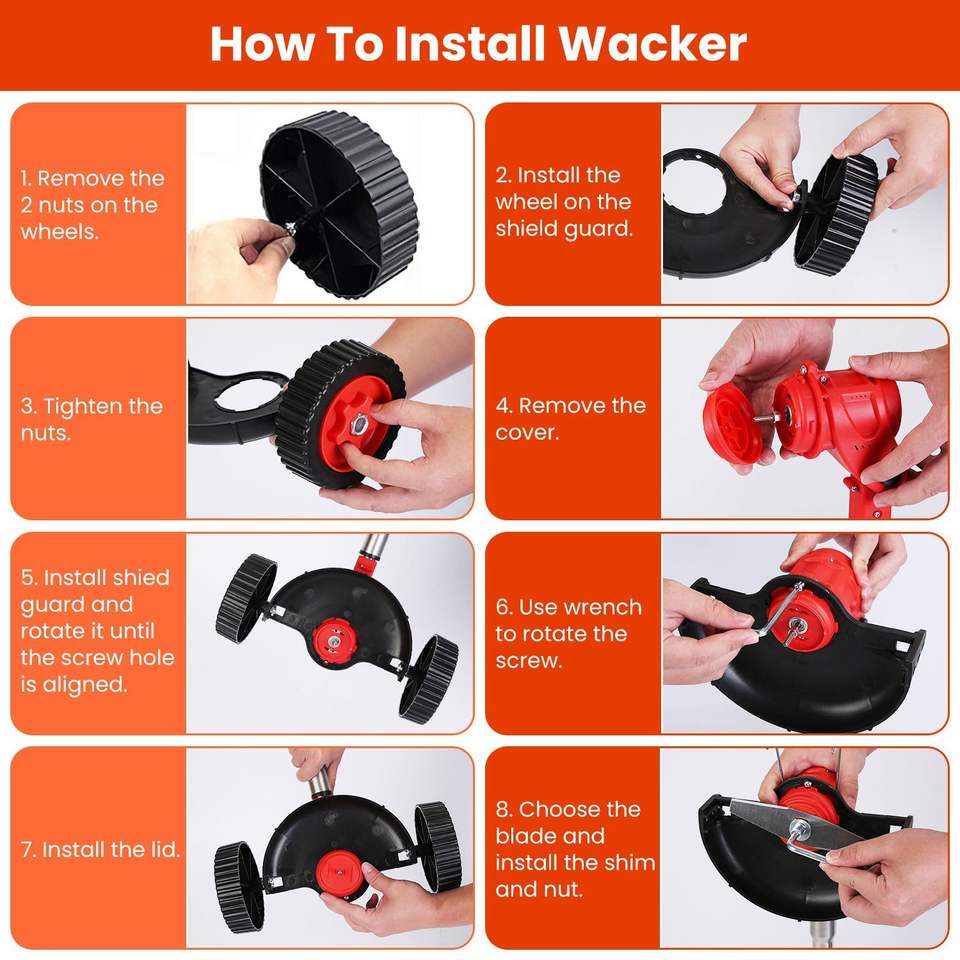 How To Install Wacker

1. Remove the 2 nuts on the wheels.

2. Install the wheel on the shield guard.

3. Tighten the nuts.

4. Remove the cover.

5. Install shied guard and rotate it until the screw hole is aligned.

6. Use wrench to rotate the screw.

7. Install the lid.

8. Choose the blade and install the shim and nut.