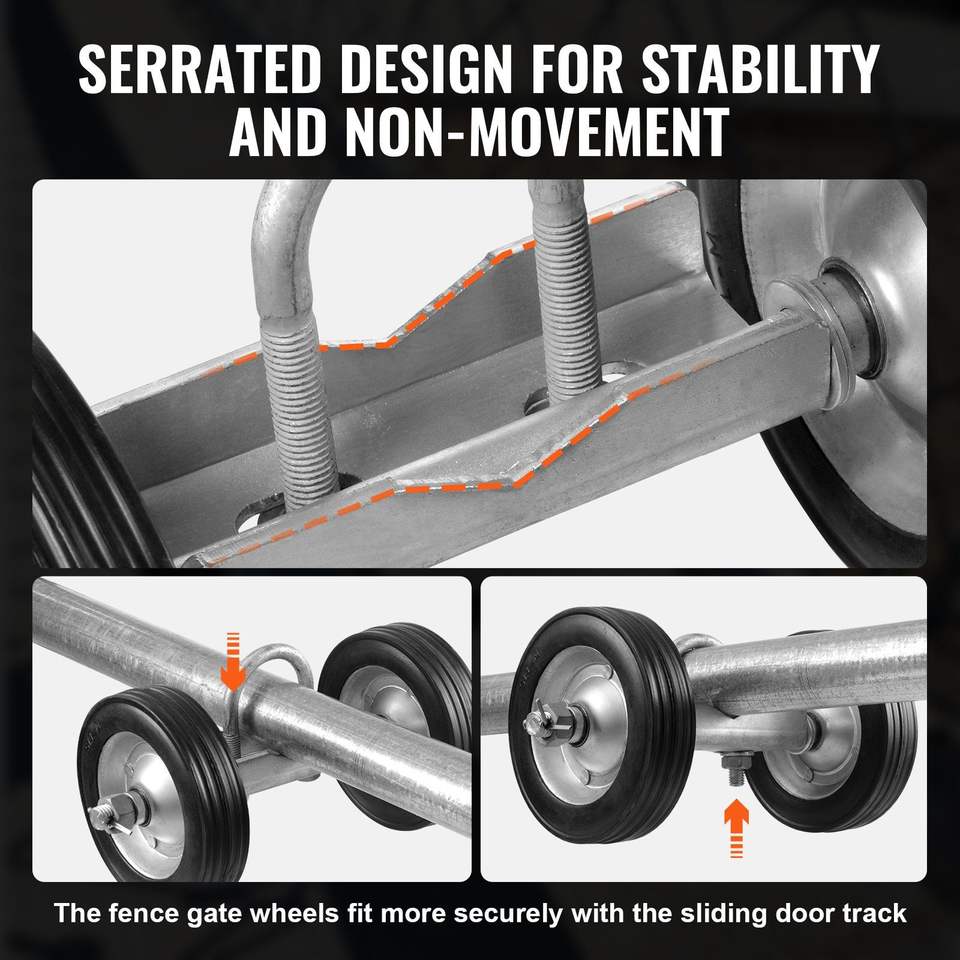 SERRATED DESIGN FOR STABILITY AND NON-MOVEMENT

The fence gate wheels fit more securely with the sliding door track