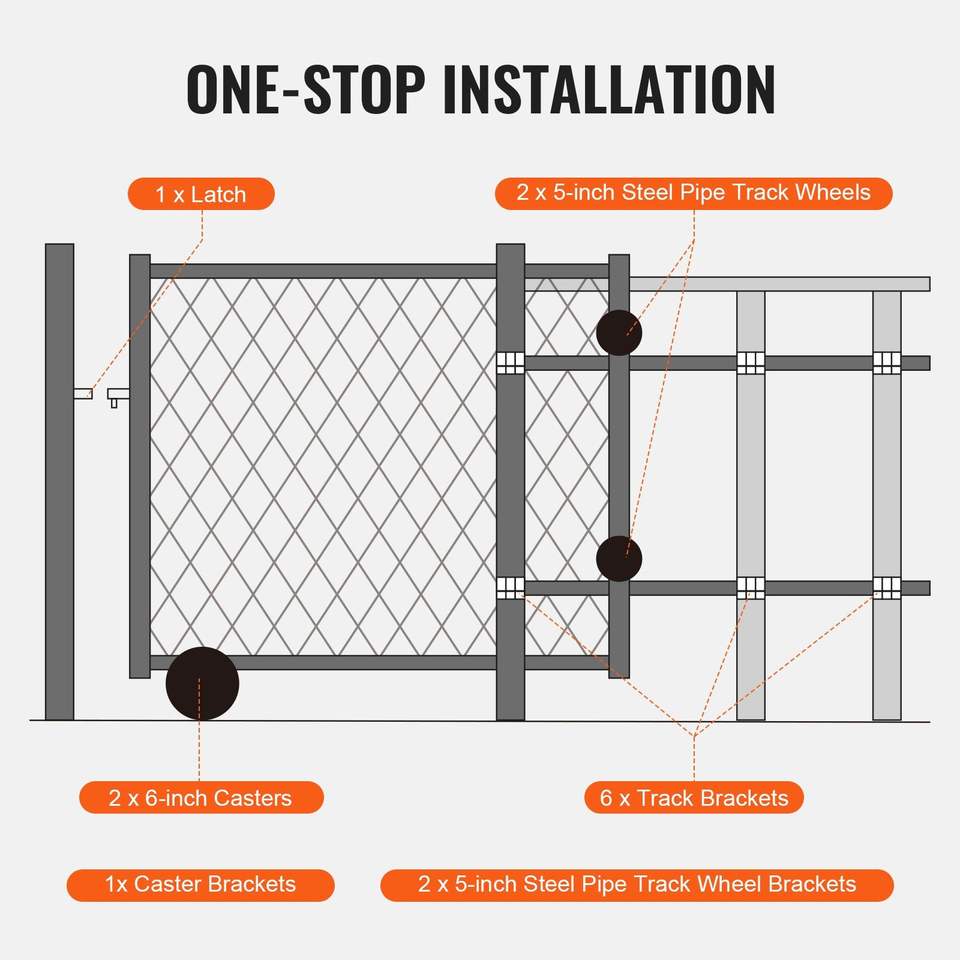 ONE-STOP INSTALLATION

1 x Latch

2 x 5-inch Steel Pipe Track Wheels

2 x 6-inch Casters

6 x Track Brackets

1x Caster Brackets

2 x 5-inch Steel Pipe Track Wheel Brackets