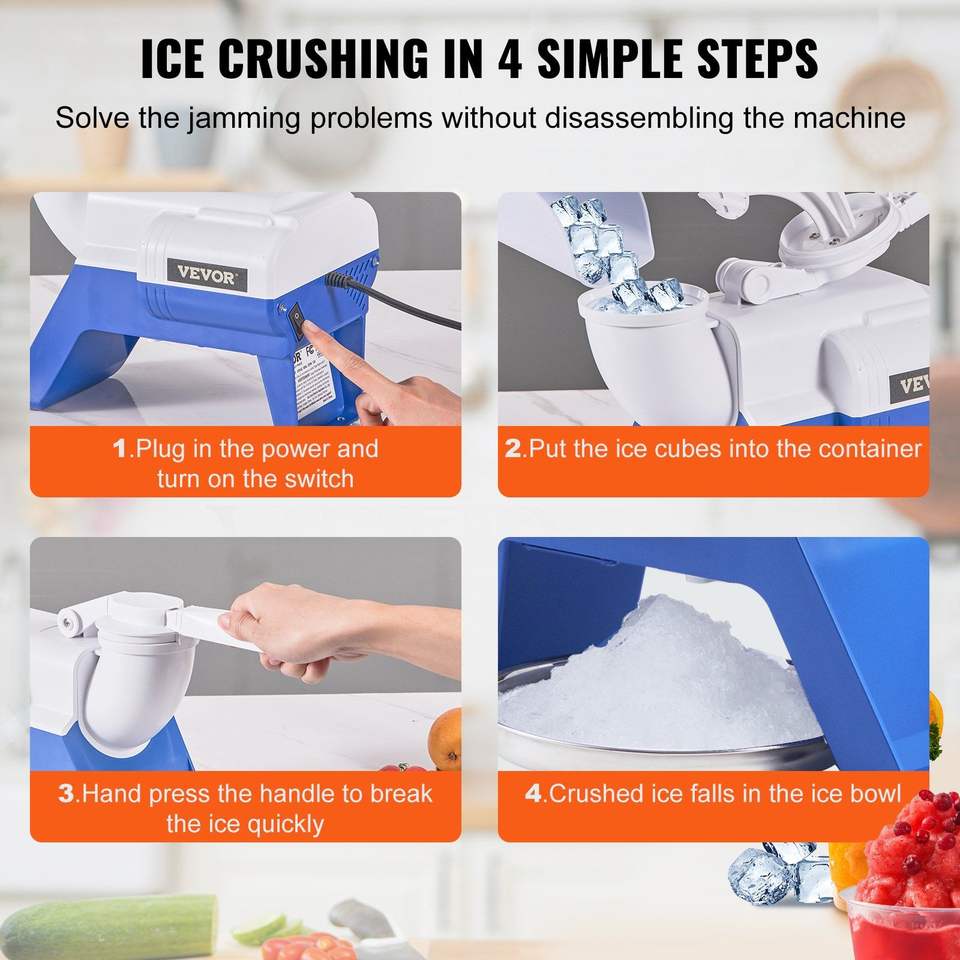 ICE CRUSHING IN 4 SIMPLE STEPS

Solve the jamming problems without disassembling the machine

VEVOR

1.Plug in the power and turn on the switch

VEV

2.Put the ice cubes into the container

3.Hand press the handle to break the ice quickly

4.Crushed ice falls in the ice bowl