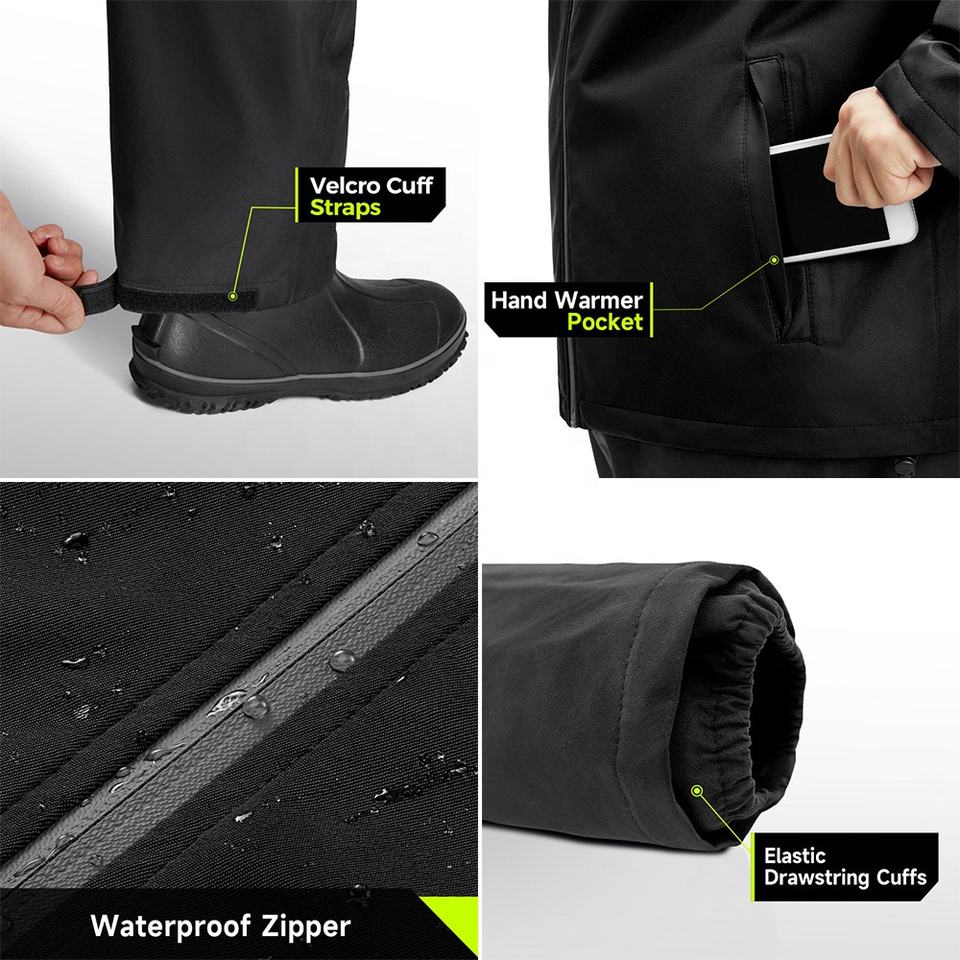 Velcro Cuff Straps

Hand Warmer Pocket

Waterproof Zipper

Elastic Drawstring Cuffs