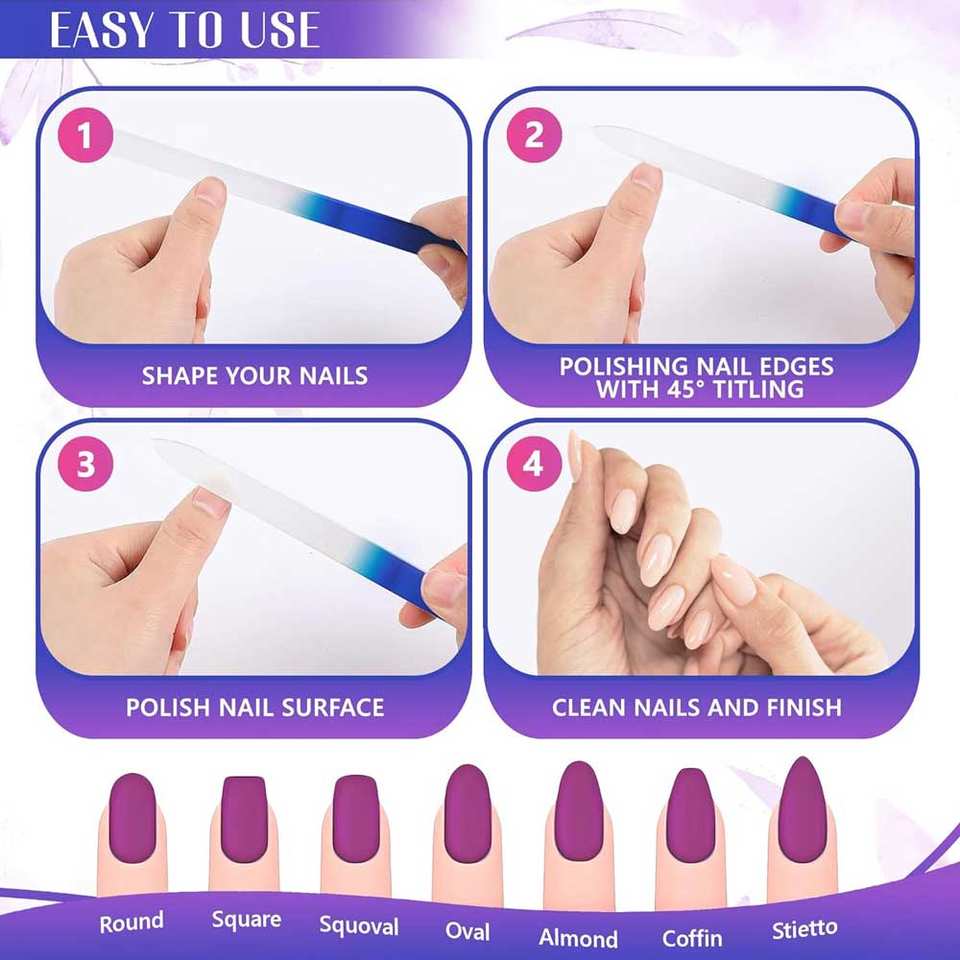 EASY TO USE

1
SHAPE YOUR NAILS

2
POLISHING NAIL EDGES WITH 45° TITLING

3
POLISH NAIL SURFACE

4
CLEAN NAILS AND FINISH

Round Square Squoval Oval Almond Coffin Stietto