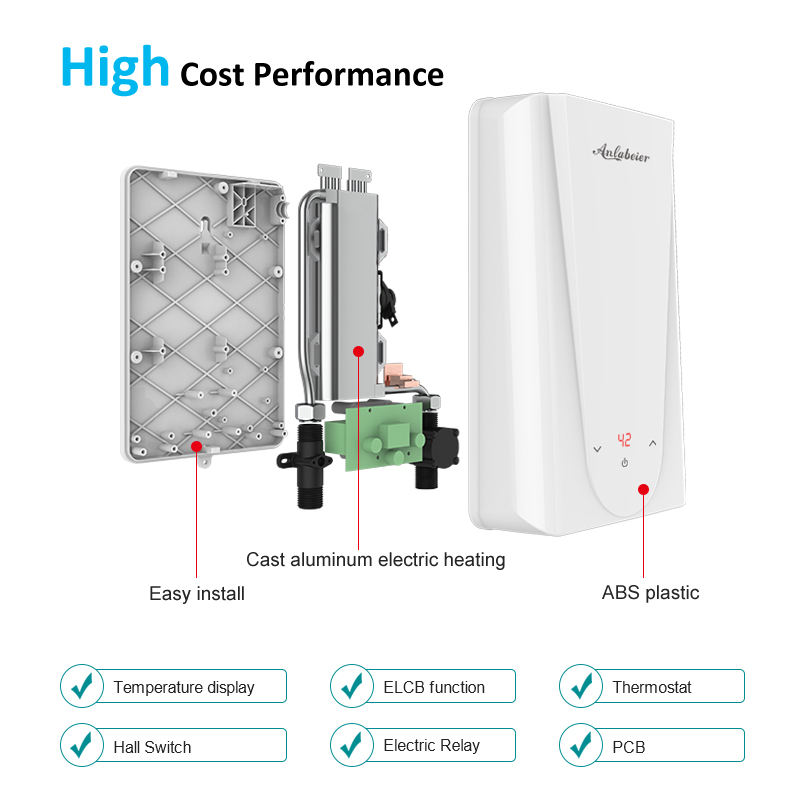 High Cost Performance

Anlabeier

42

Cast aluminum electric heating

Easy install

ABS plastic

Temperature display

ELCB function

Thermostat

Hall Switch

Electric Relay

PCB