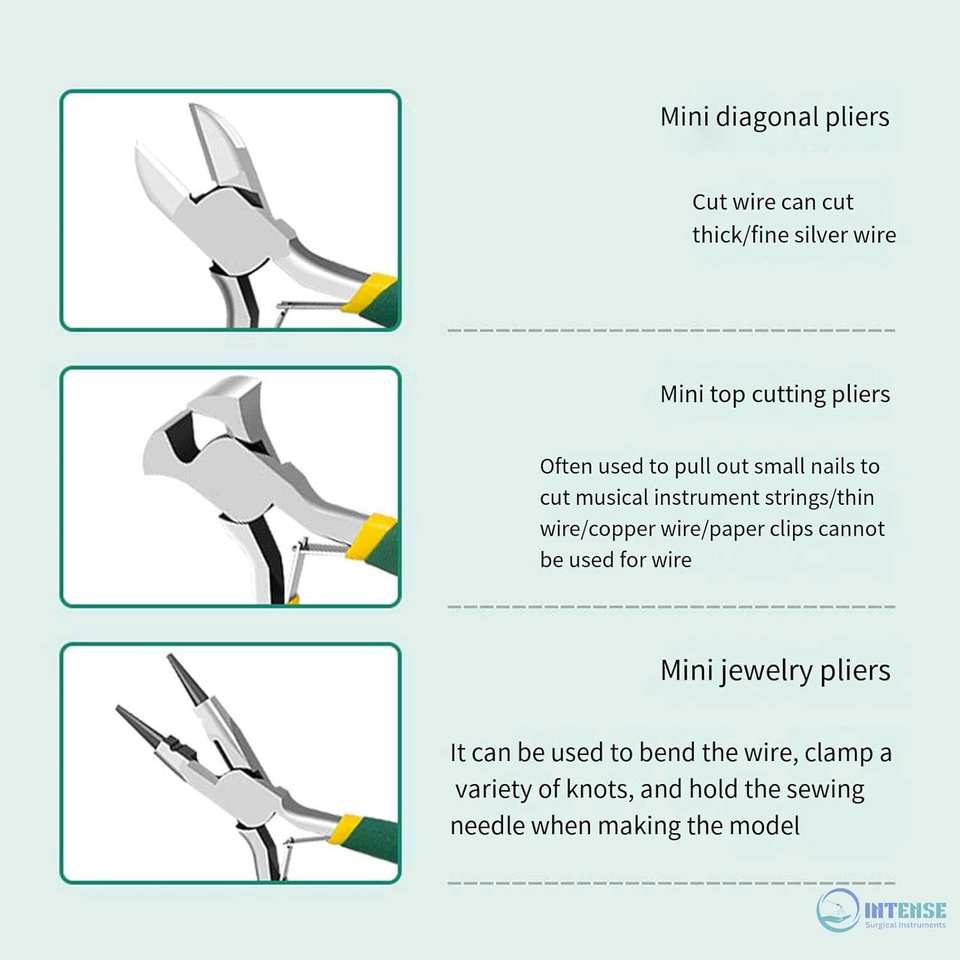 Mini diagonal pliers

Cut wire can cut thick/fine silver wire

Mini top cutting pliers

Often used to pull out small nails to cut musical instrument strings/thin wire/copper wire/paper clips cannot be used for wire

Mini jewelry pliers

It can be used to bend the wire, clamp a variety of knots, and hold the sewing needle when making the model

INTENSE
Surgical Instruments