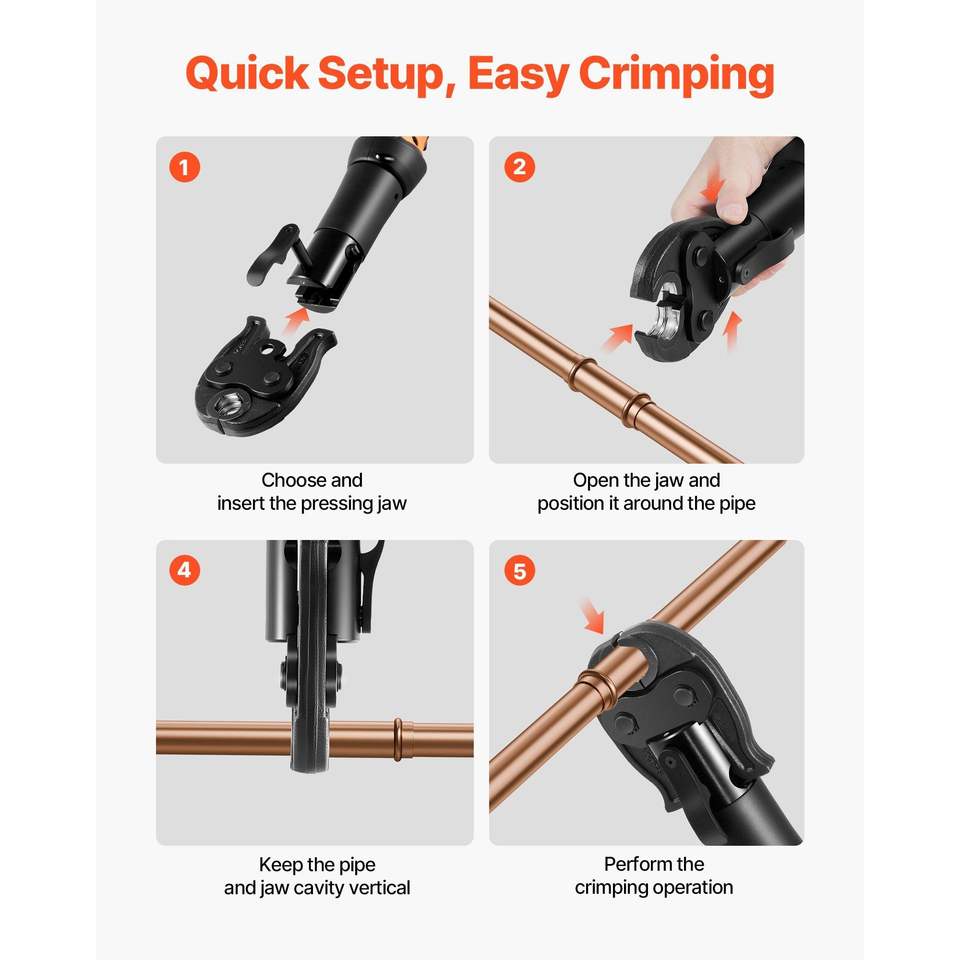 Quick Setup, Easy Crimping

1

Choose and insert the pressing jaw

2

Open the jaw and position it around the pipe

4

Keep the pipe and jaw cavity vertical

5

Perform the crimping operation